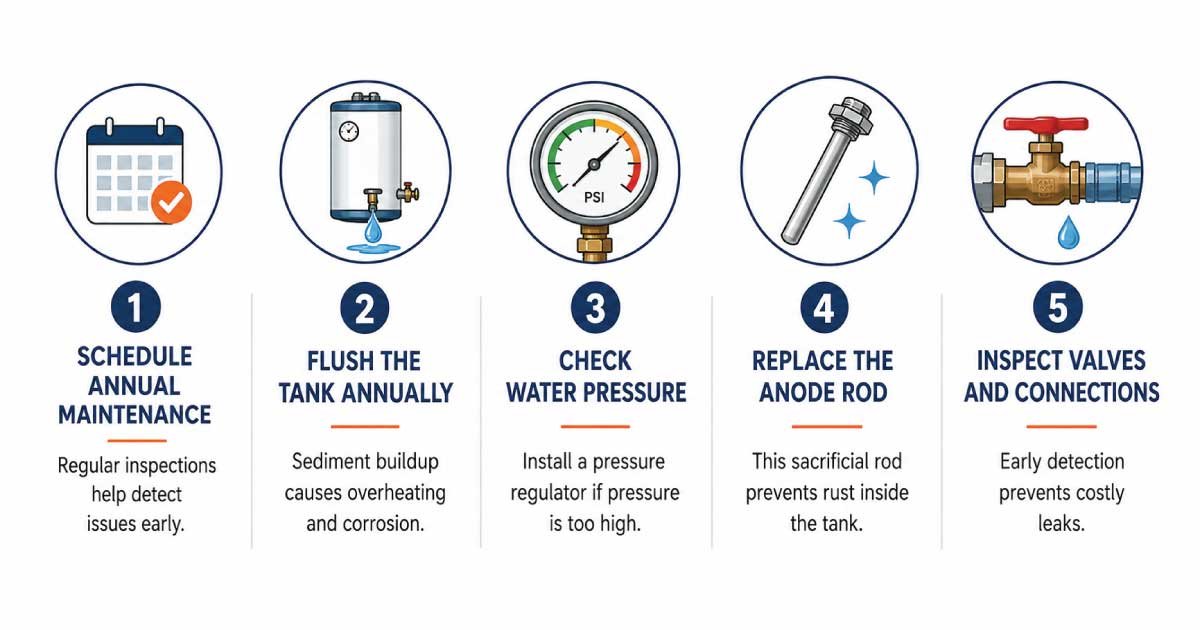 PSI

1
SCHEDULE ANNUAL MAINTENANCE
Regular inspections help detect issues early.

2
FLUSH THE TANK ANNUALLY
Sediment buildup causes overheating and corrosion.

3
CHECK WATER PRESSURE
Install a pressure regulator if pressure is too high.

4
REPLACE THE ANODE ROD
This sacrificial rod prevents rust inside the tank.

5
INSPECT VALVES AND CONNECTIONS
Early detection prevents costly leaks.