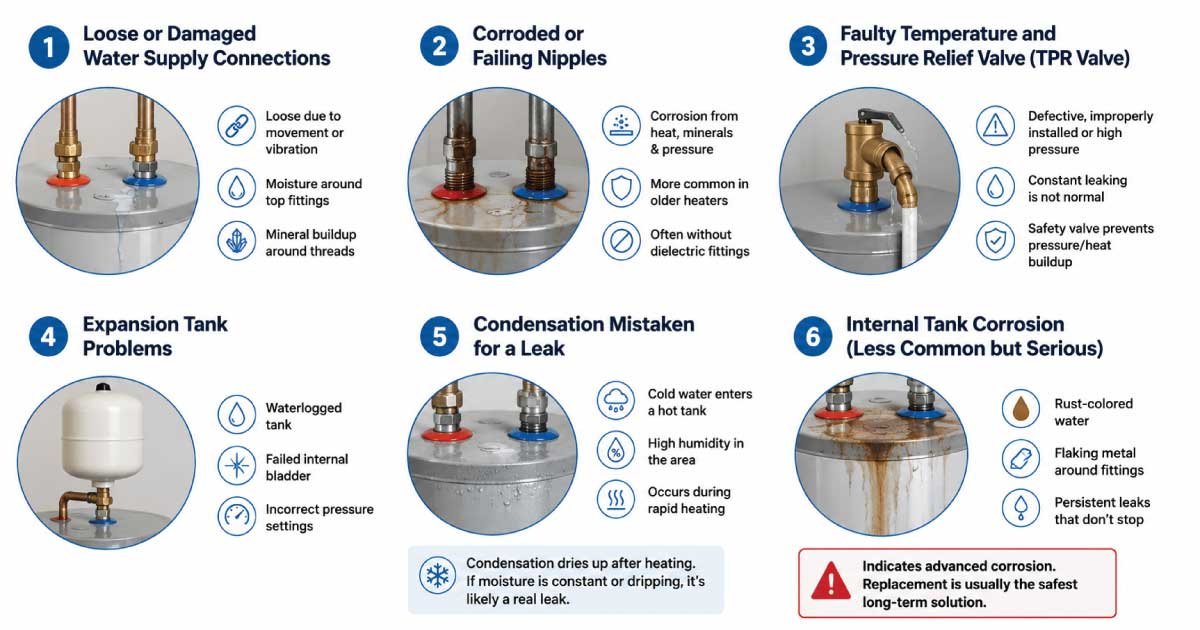 1 Loose or Damaged Water Supply Connections

Loose due to movement or vibration

Moisture around top fittings

Mineral buildup around threads

2 Corroded or Failing Nipples

Corrosion from heat, minerals & pressure

More common in older heaters

Often without dielectric fittings

3 Faulty Temperature and Pressure Relief Valve (TPR Valve)

Defective, improperly installed or high pressure

Constant leaking is not normal

Safety valve prevents pressure/heat buildup

4 Expansion Tank Problems

Waterlogged tank

Failed internal bladder

Incorrect pressure settings

5 Condensation Mistaken for a Leak

Cold water enters a hot tank

High humidity in the area

Occurs during rapid heating

Condensation dries up after heating. If moisture is constant or dripping, it's likely a real leak.

6 Internal Tank Corrosion (Less Common but Serious)

Rust-colored water

Flaking metal around fittings

Persistent leaks that don't stop

Indicates advanced corrosion. Replacement is usually the safest long-term solution.