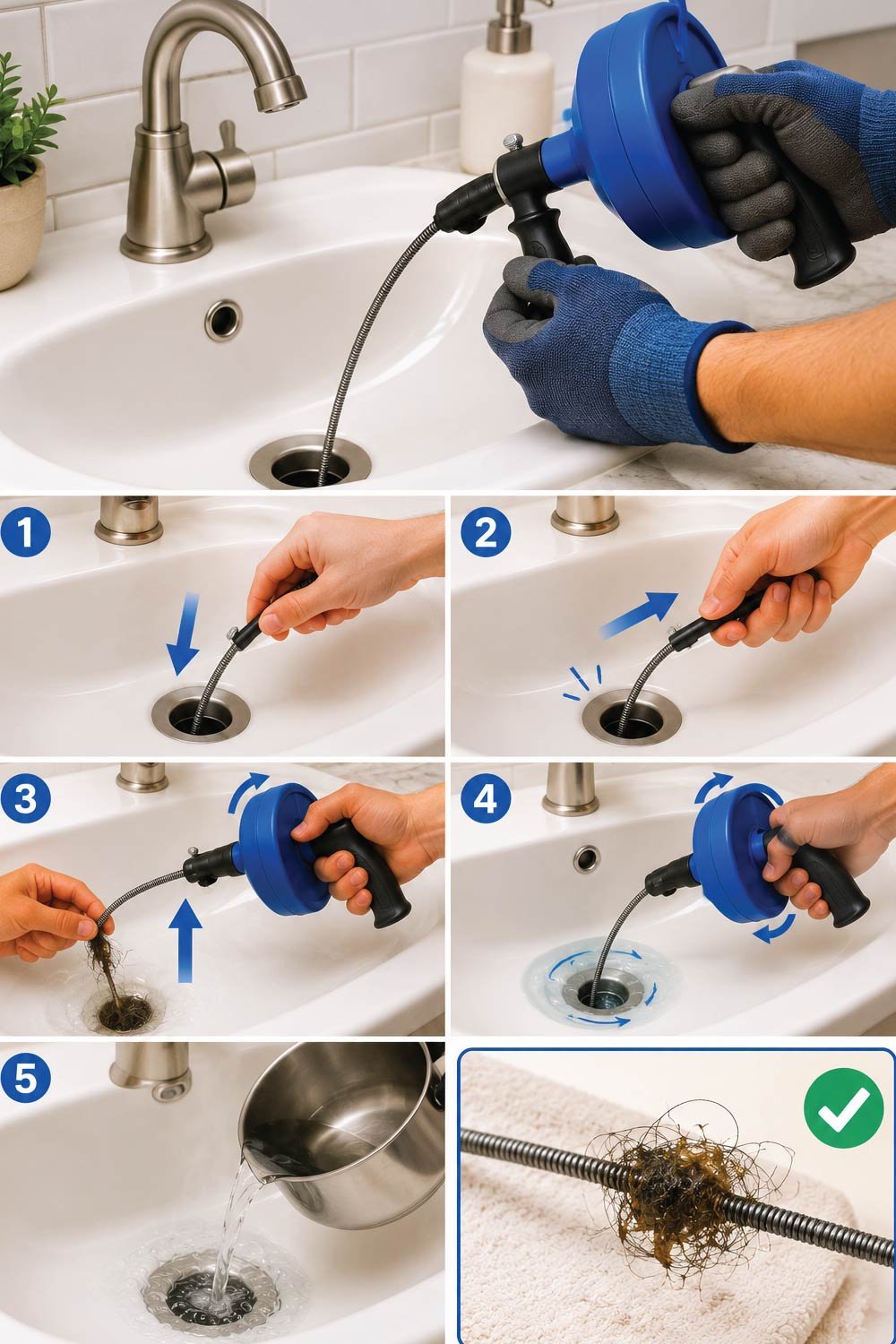 1

2

3

4

5