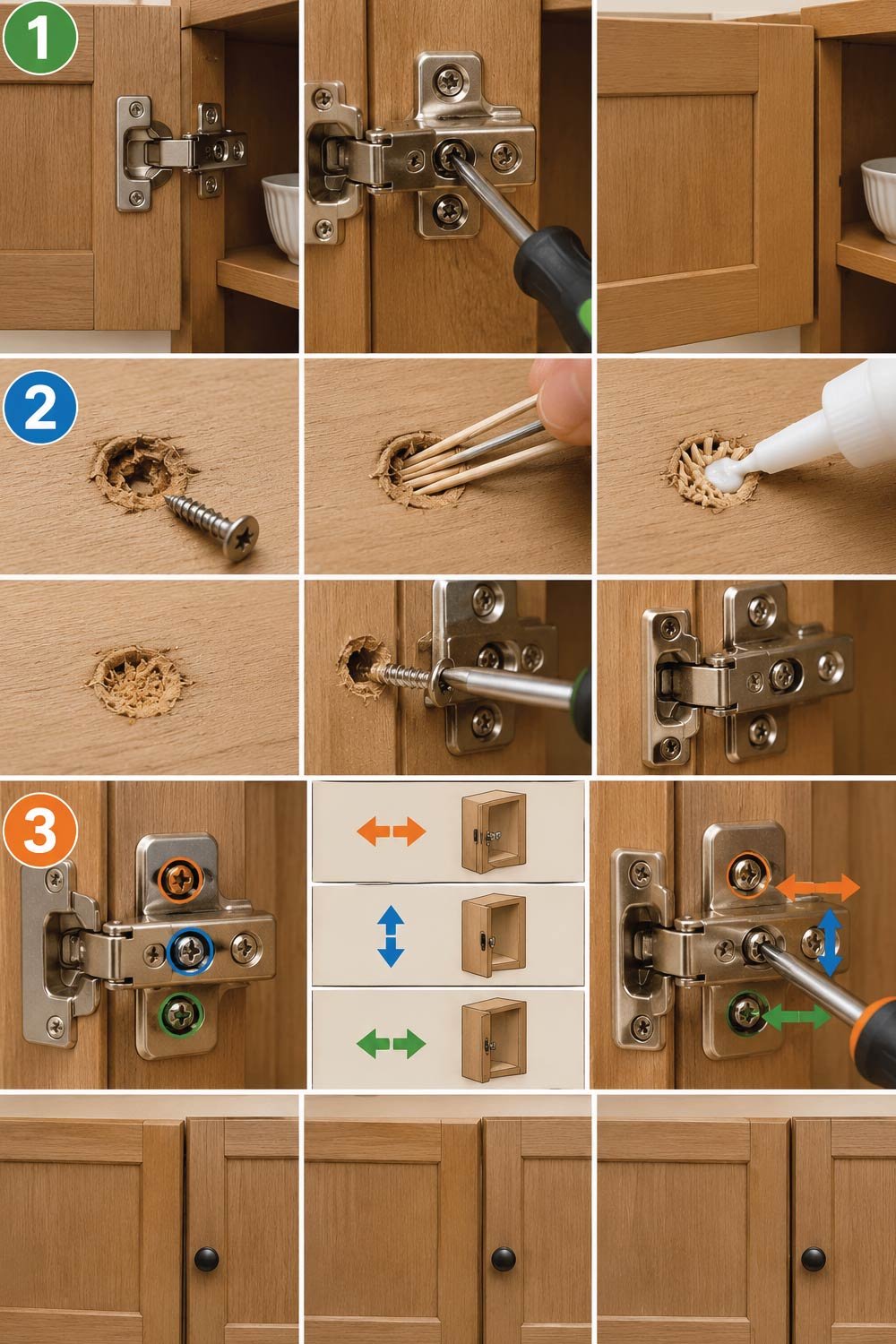 1

2

3