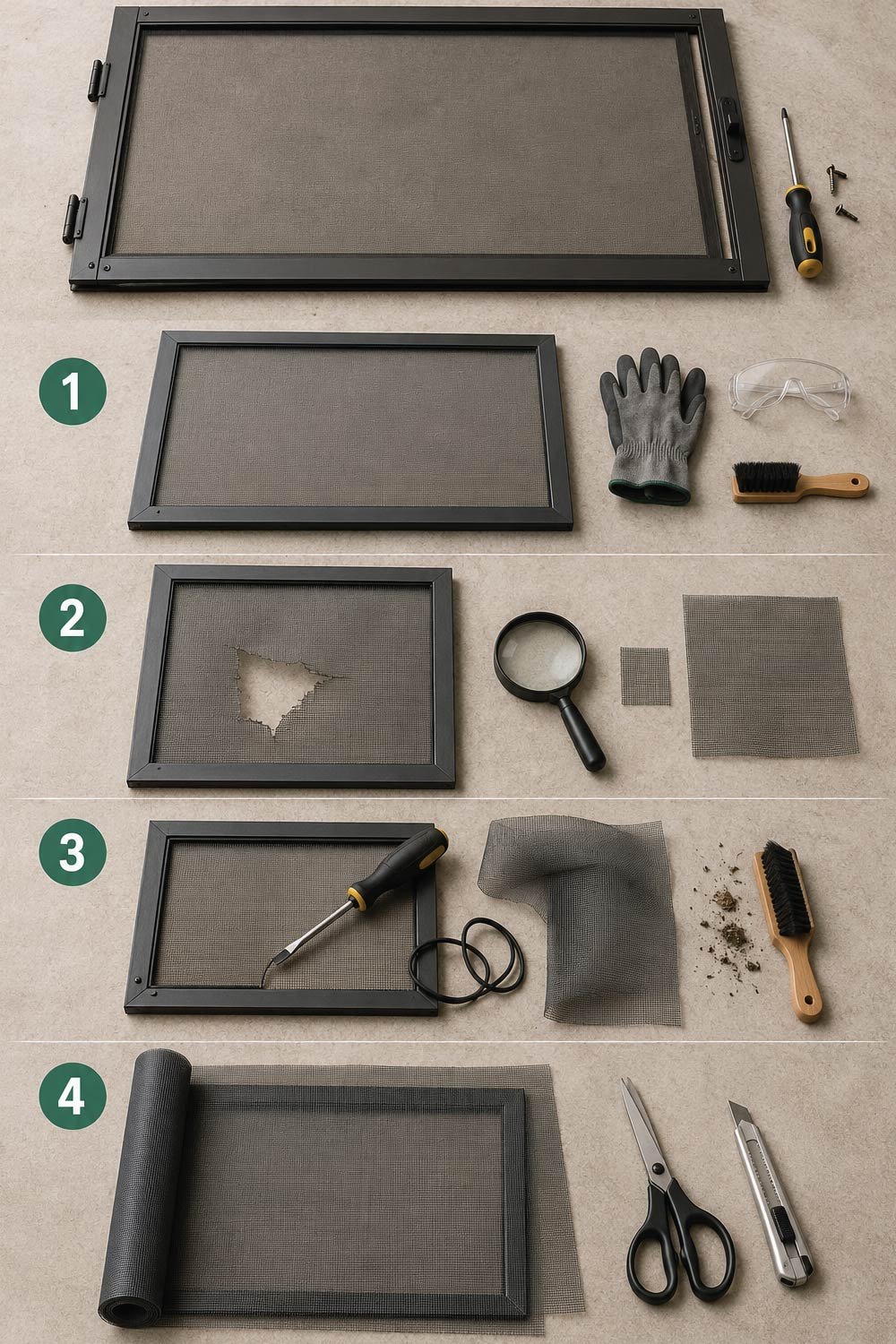 1

2

3

4