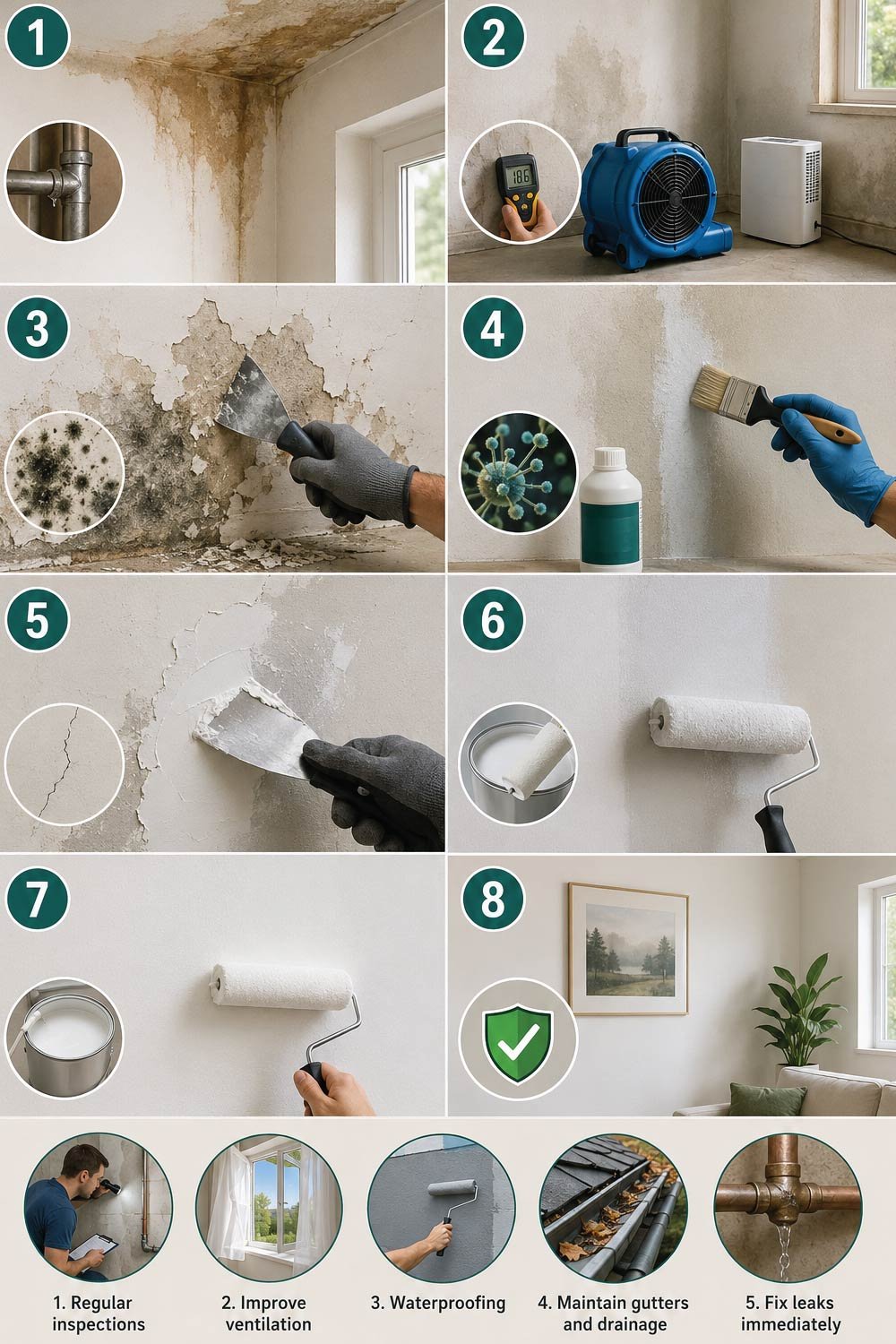 1

2

18.6

3

4

5

6

7

8

1. Regular inspections

2. Improve ventilation

3. Waterproofing

4. Maintain gutters and drainage

5. Fix leaks immediately