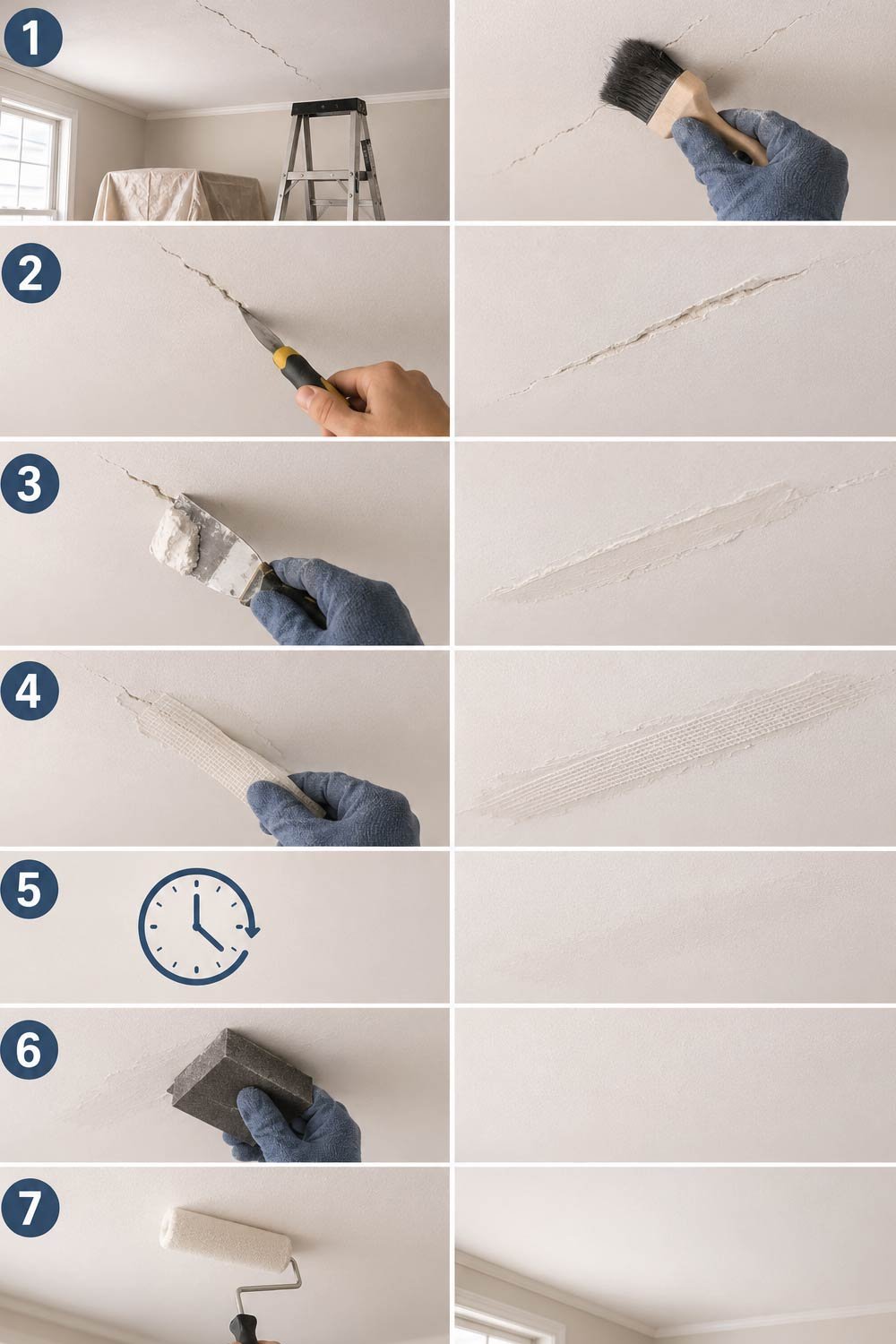 1

2

3

4

5

6

7