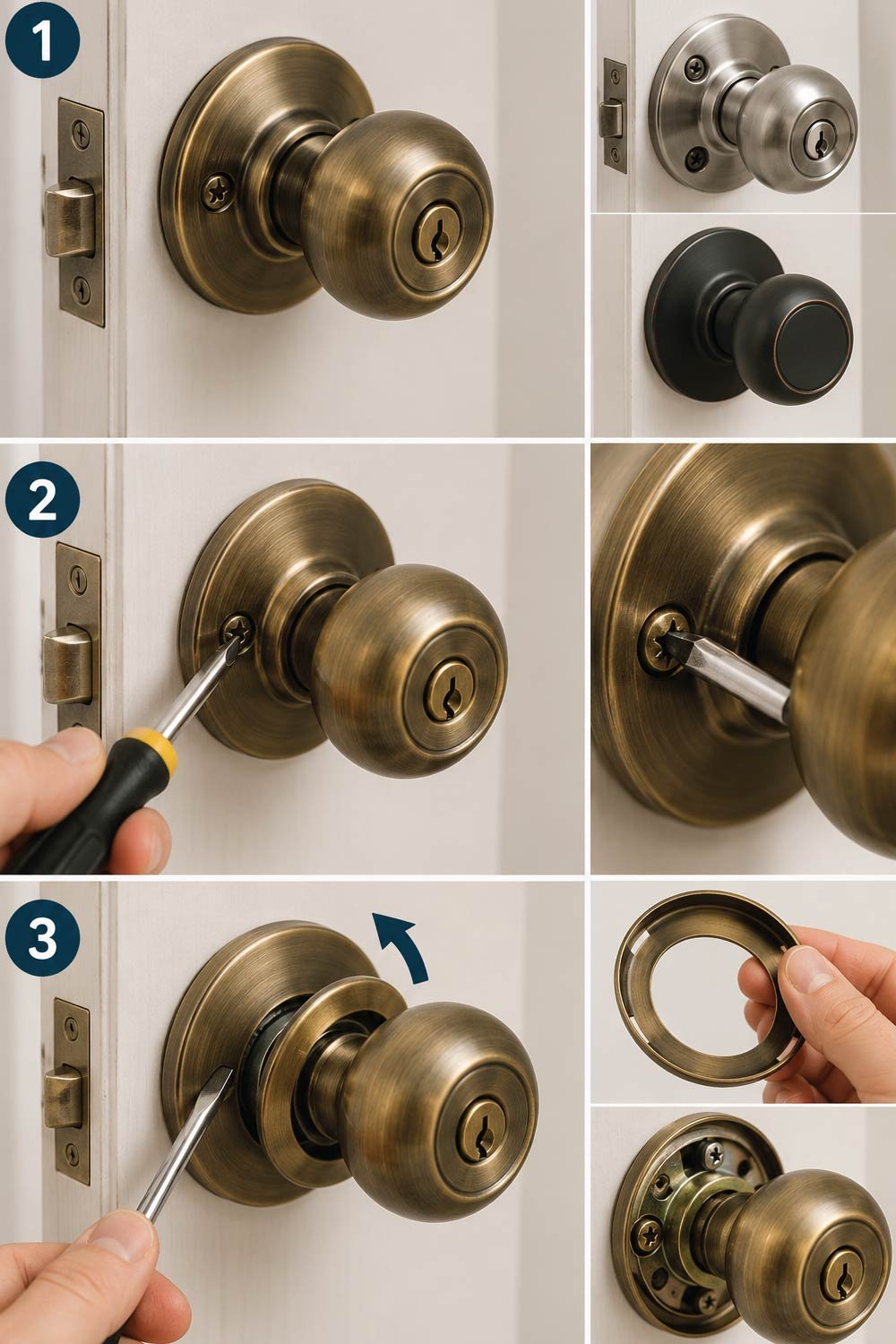 1

2

3