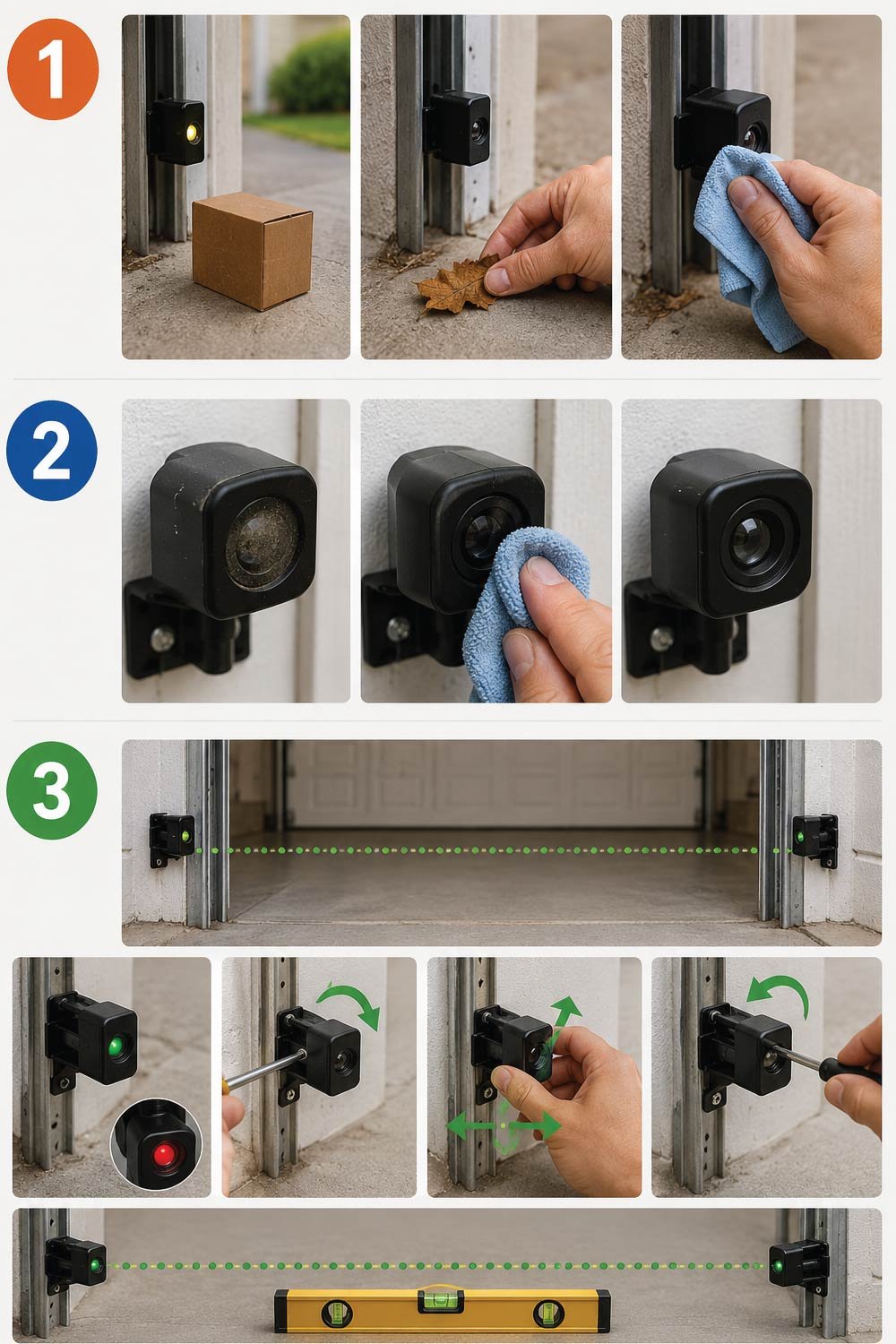 1

2

3