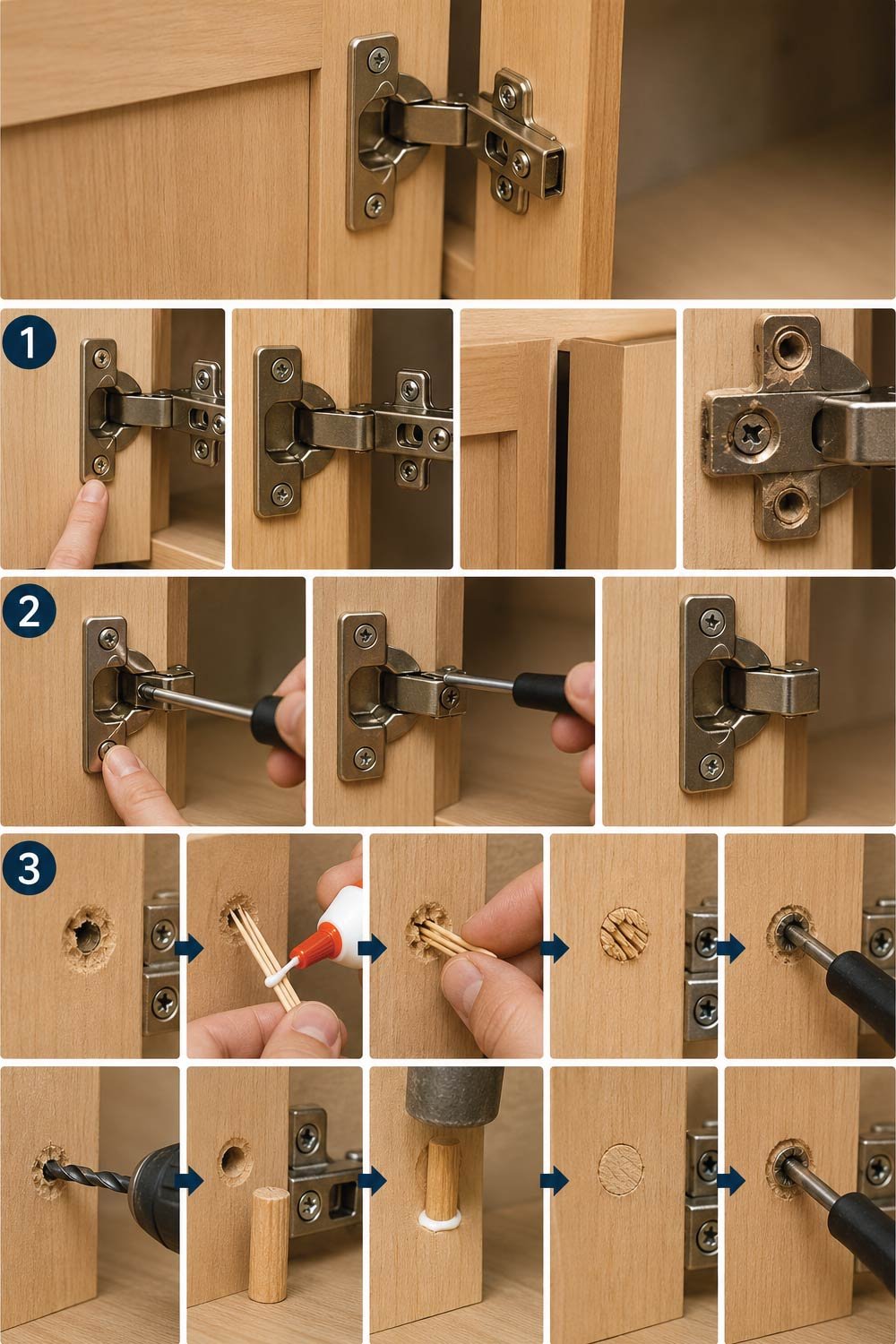 1

2

3