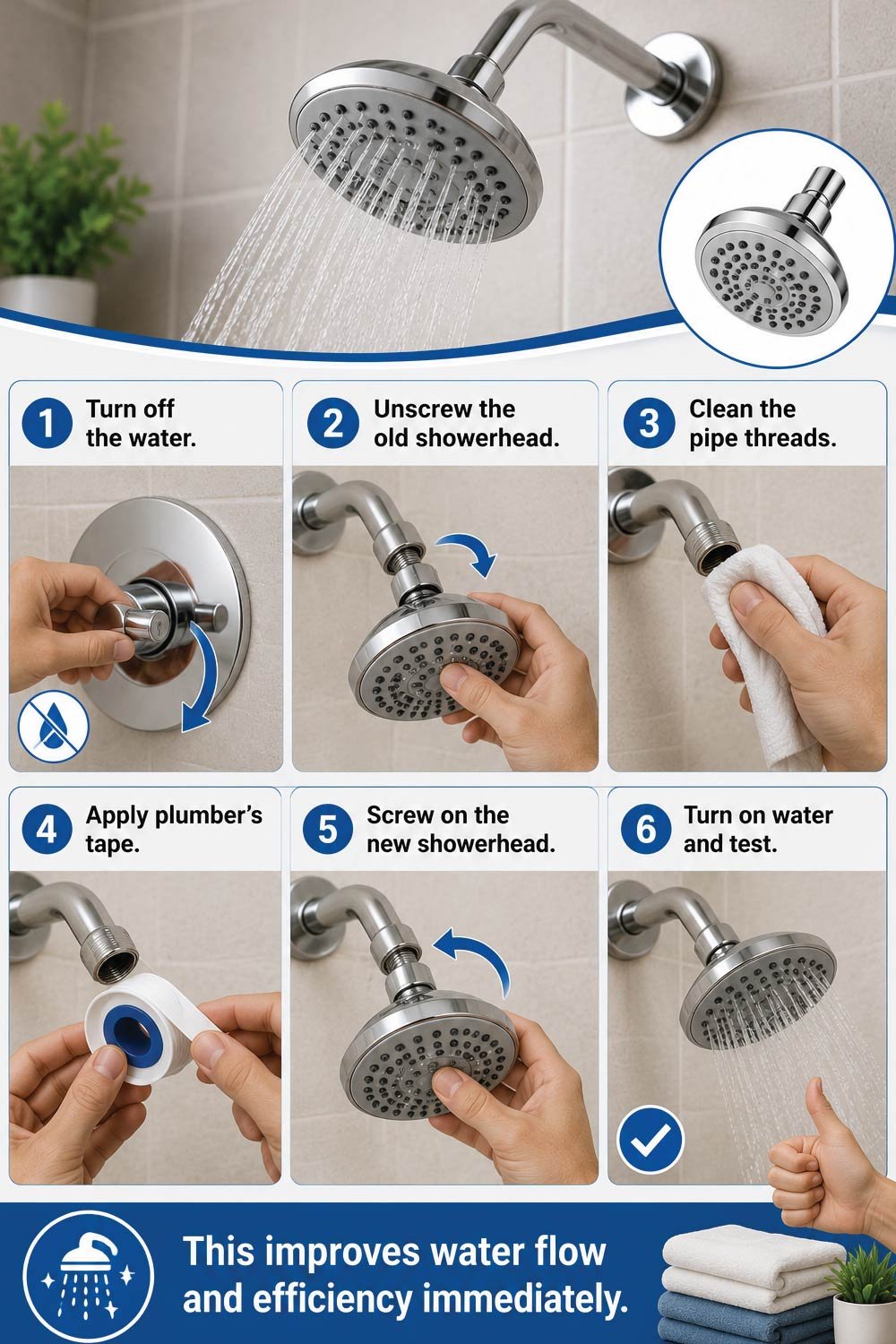 1 Turn off the water.

2 Unscrew the old showerhead.

3 Clean the pipe threads.

4 Apply plumber's tape.

5 Screw on the new showerhead.

6 Turn on water and test.

This improves water flow and efficiency immediately.