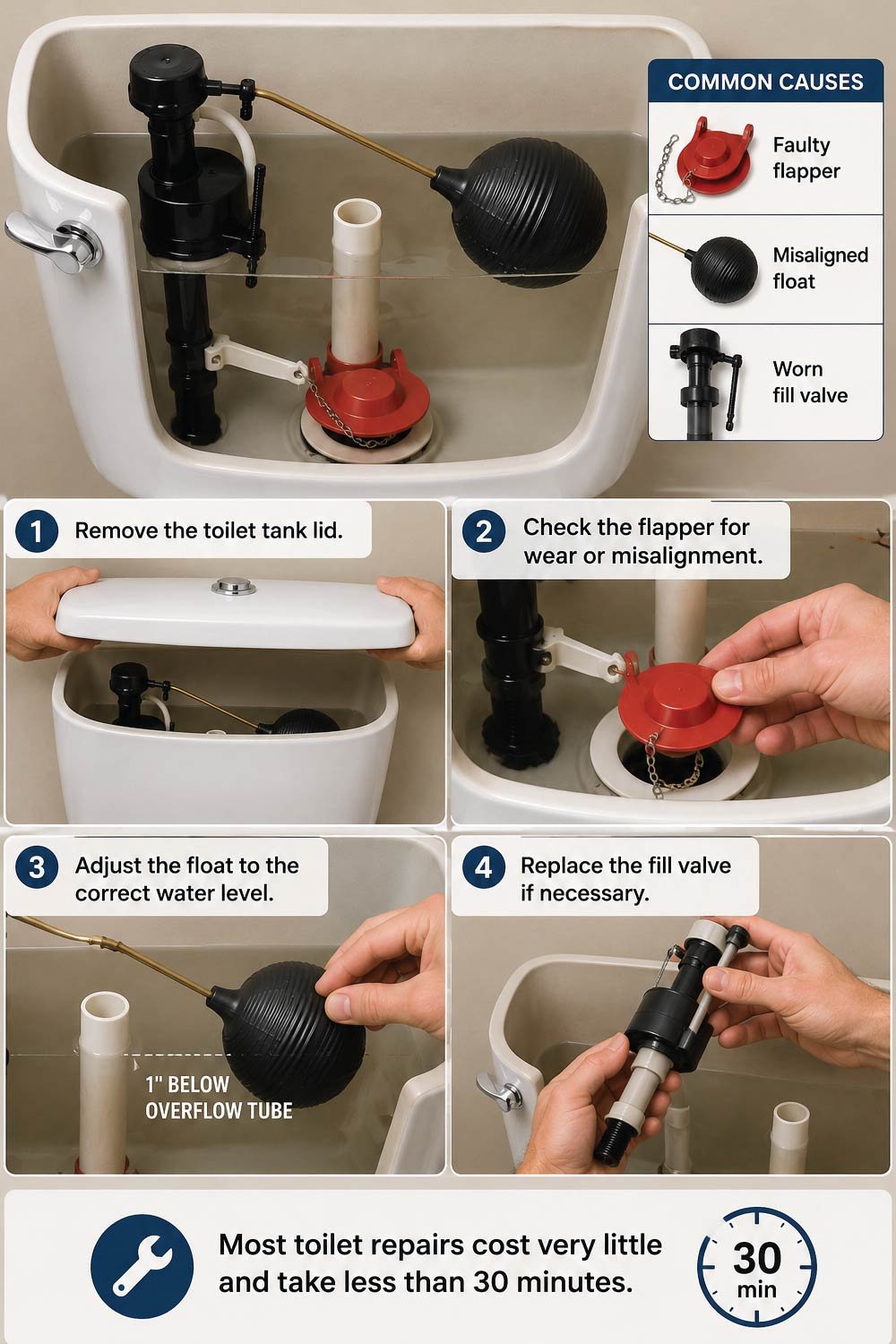 COMMON CAUSES

Faulty flapper

Misaligned float

Worn fill valve

1 Remove the toilet tank lid.

2 Check the flapper for wear or misalignment.

3 Adjust the float to the correct water level.

1" BELOW OVERFLOW TUBE

4 Replace the fill valve if necessary.

Most toilet repairs cost very little and take less than 30 minutes.

30 min