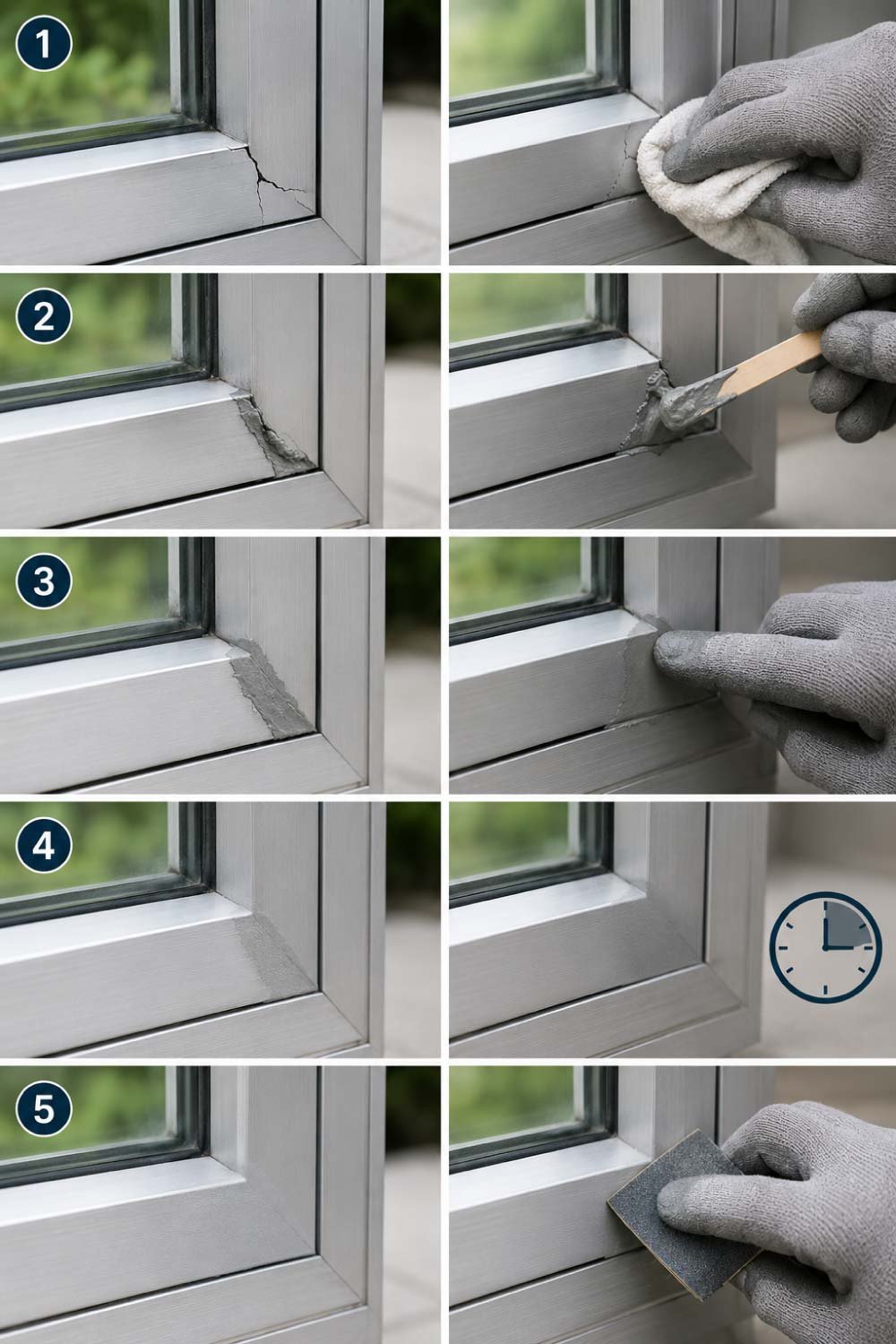 1

2

3

4

5