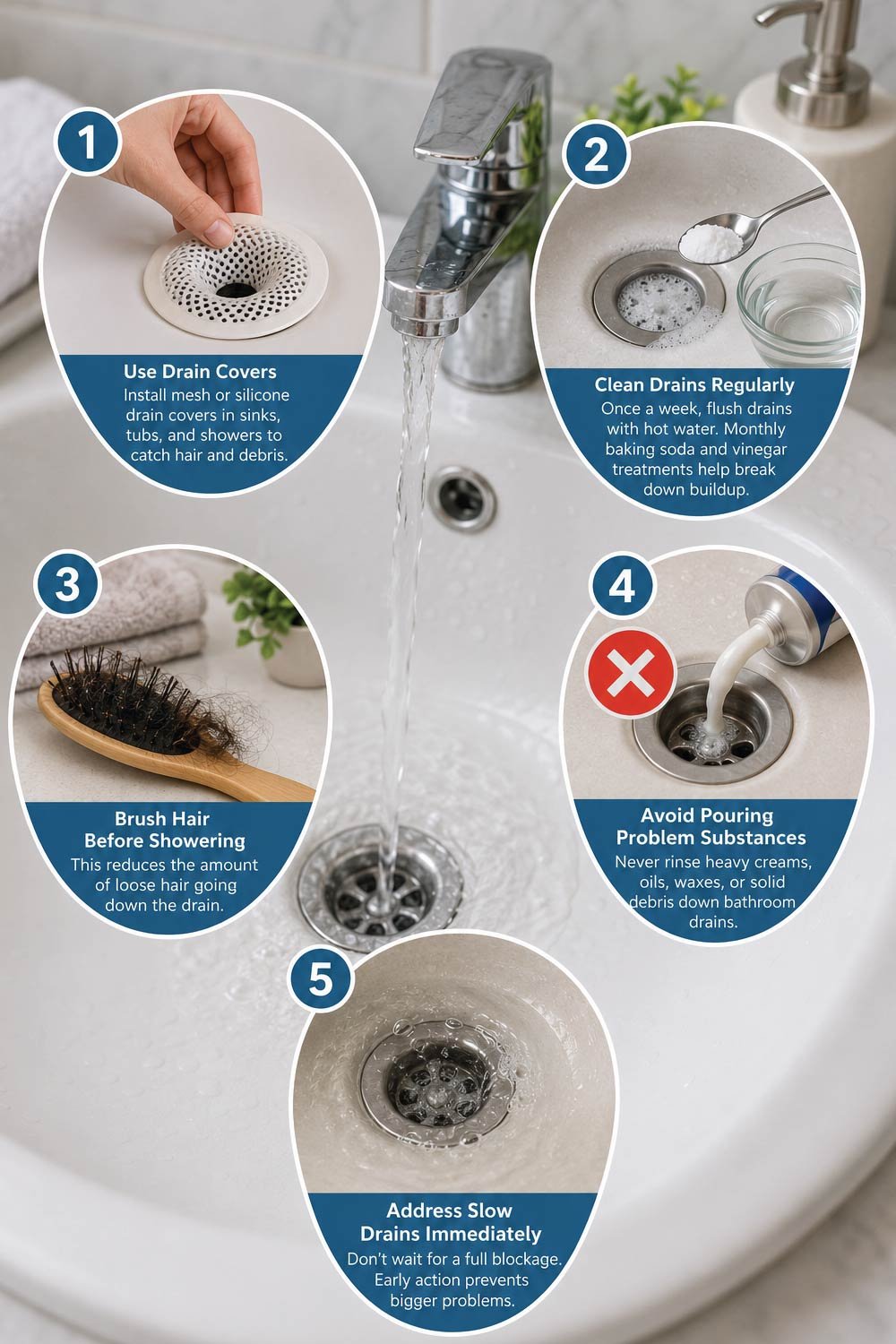 1

Use Drain Covers
Install mesh or silicone drain covers in sinks, tubs, and showers to catch hair and debris.

2

Clean Drains Regularly
Once a week, flush drains with hot water. Monthly baking soda and vinegar treatments help break down buildup.

3

Brush Hair Before Showering
This reduces the amount of loose hair going down the drain.

4

Avoid Pouring Problem Substances
Never rinse heavy creams, oils, waxes, or solid debris down bathroom drains.

5

Address Slow Drains Immediately
Don't wait for a full blockage. Early action prevents bigger problems.