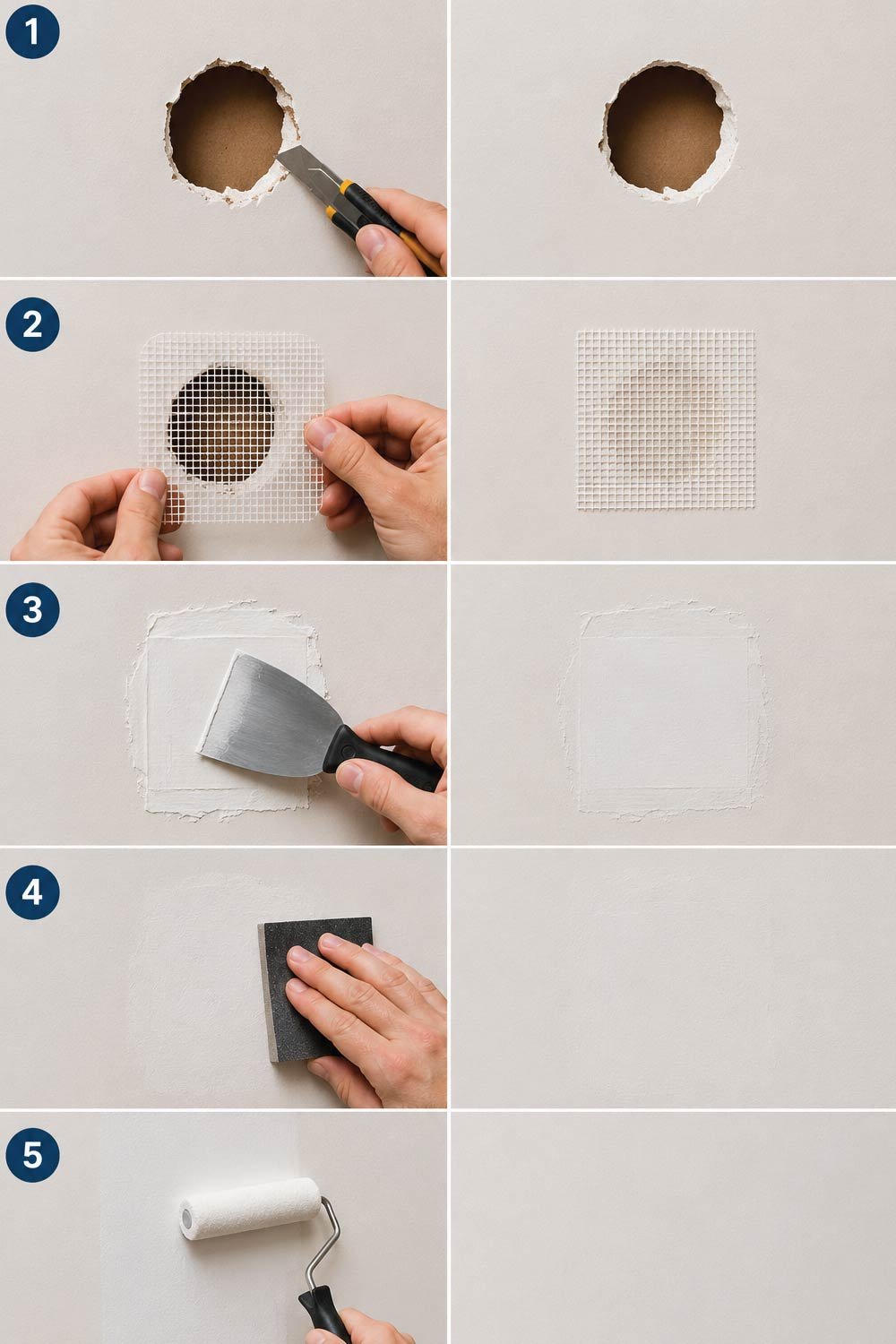 1

2

3

4

5