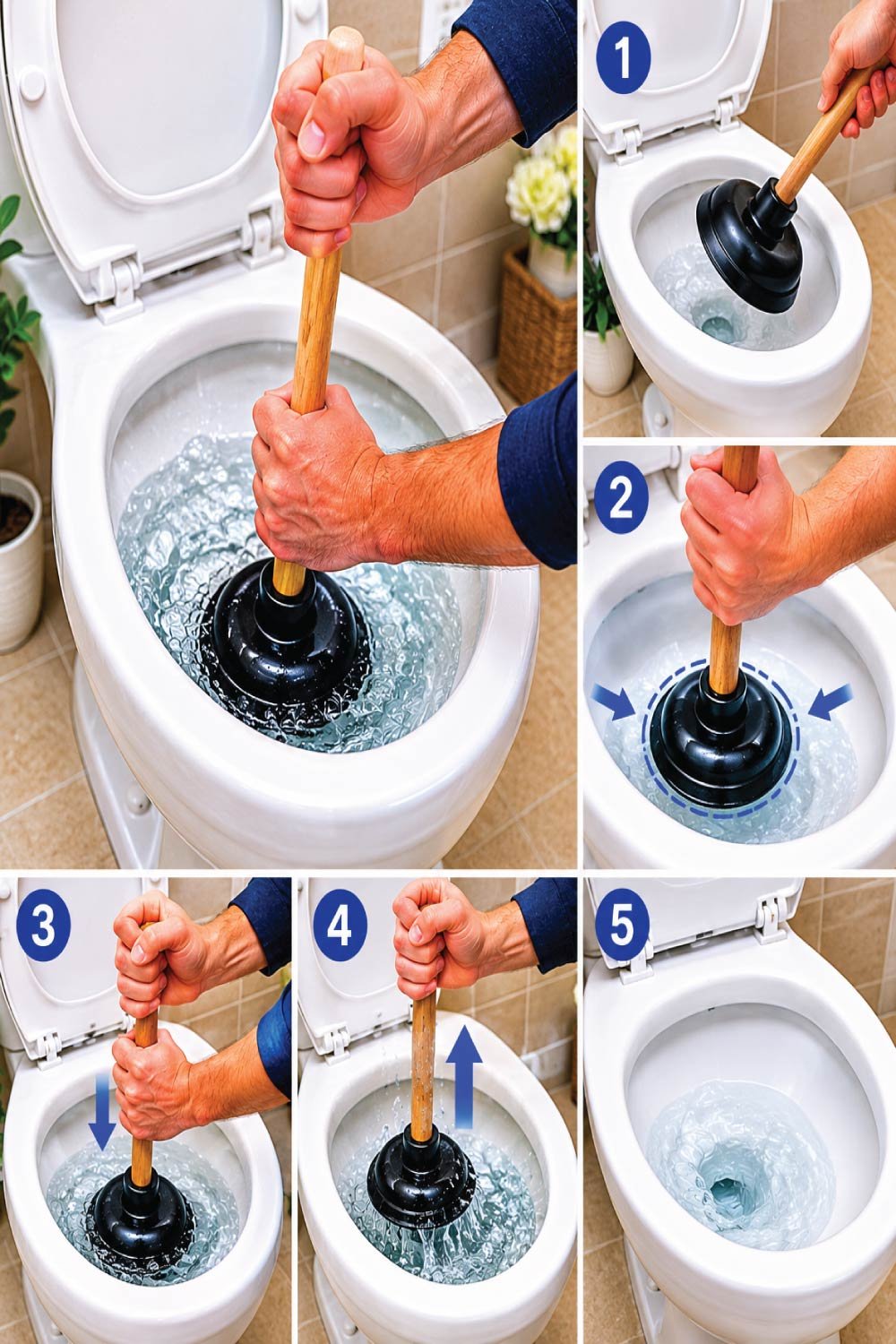 1

2

3

4

5