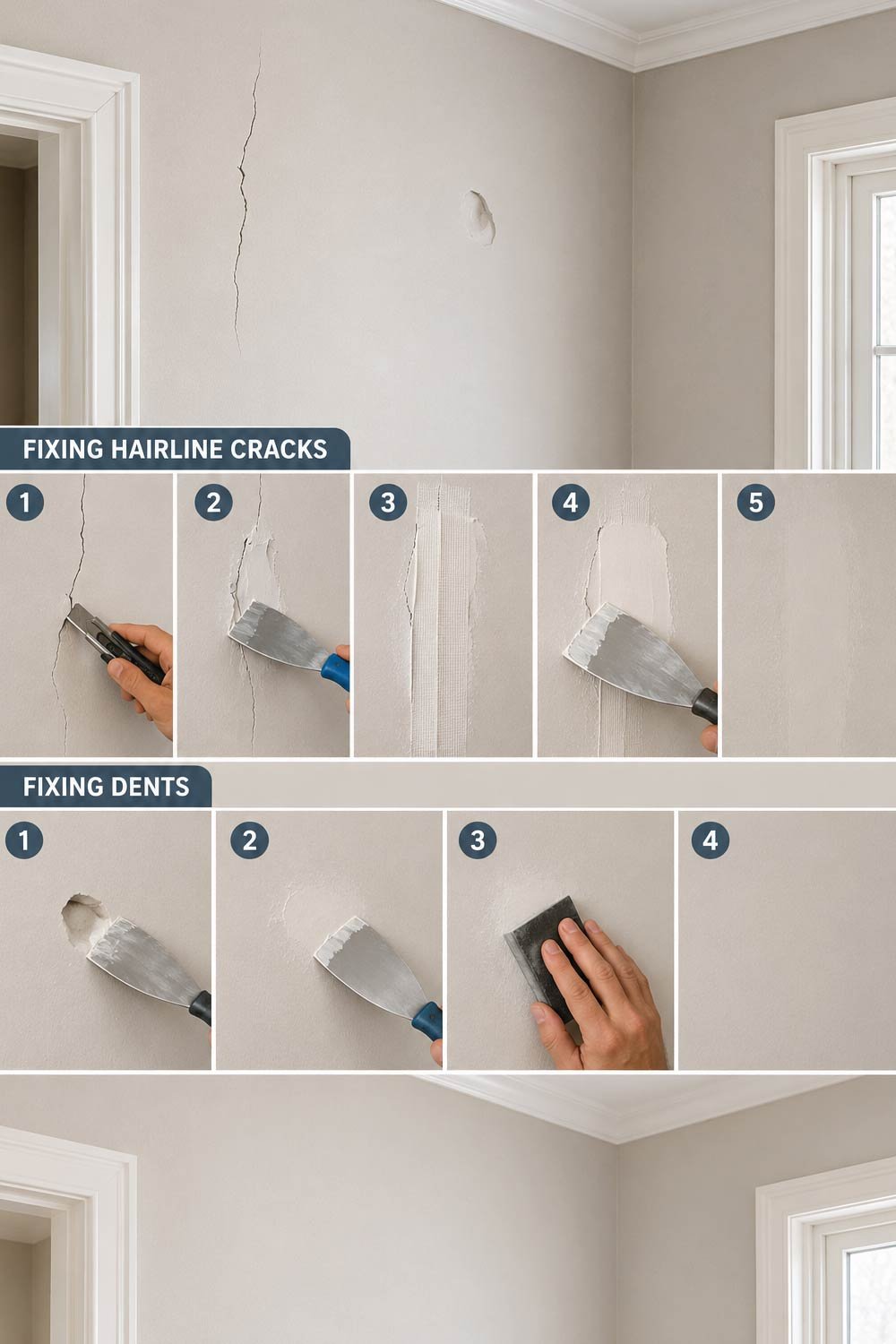 FIXING HAIRLINE CRACKS

1

2

3

4

5

FIXING DENTS

1

2

3

4