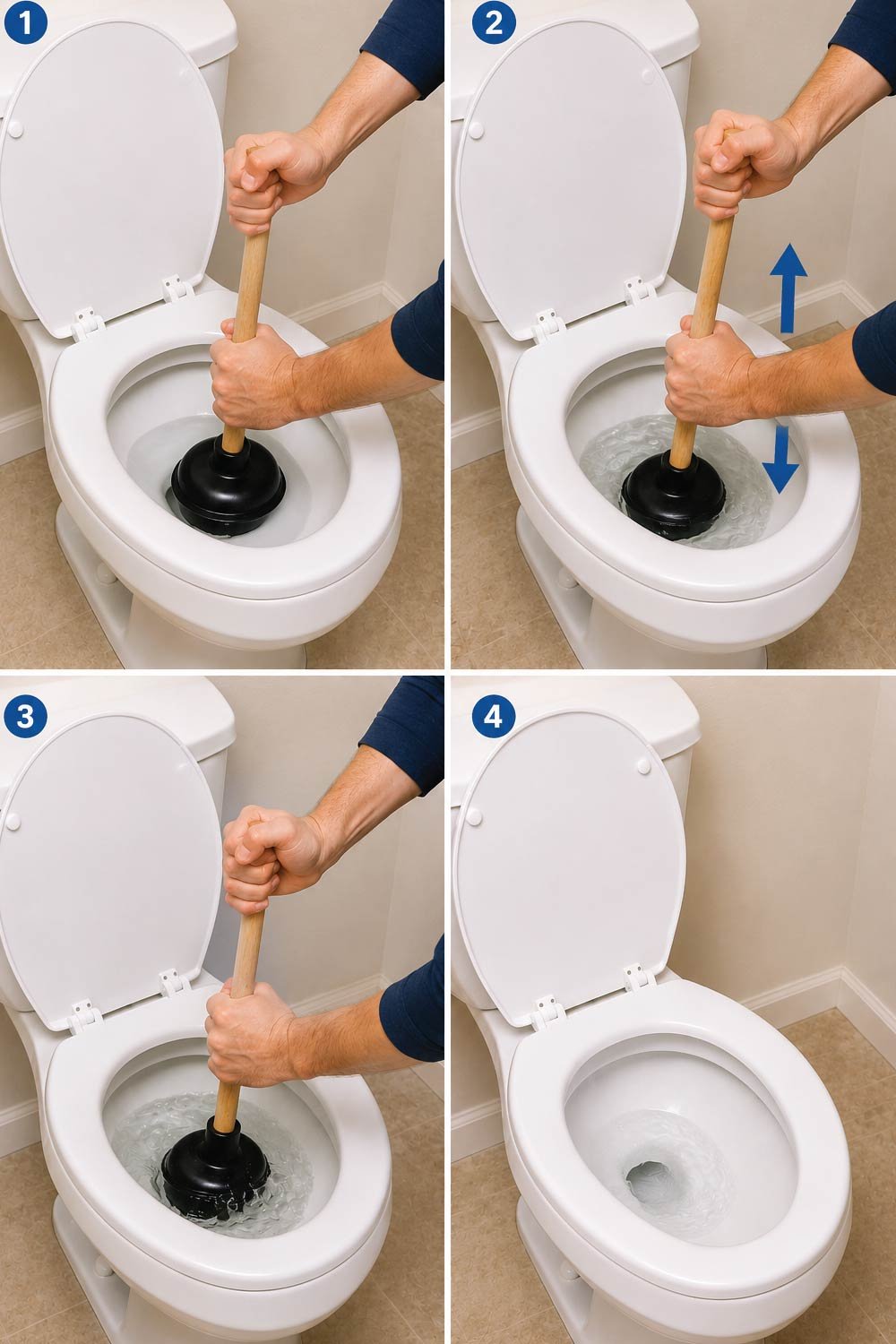 1

2

3

4