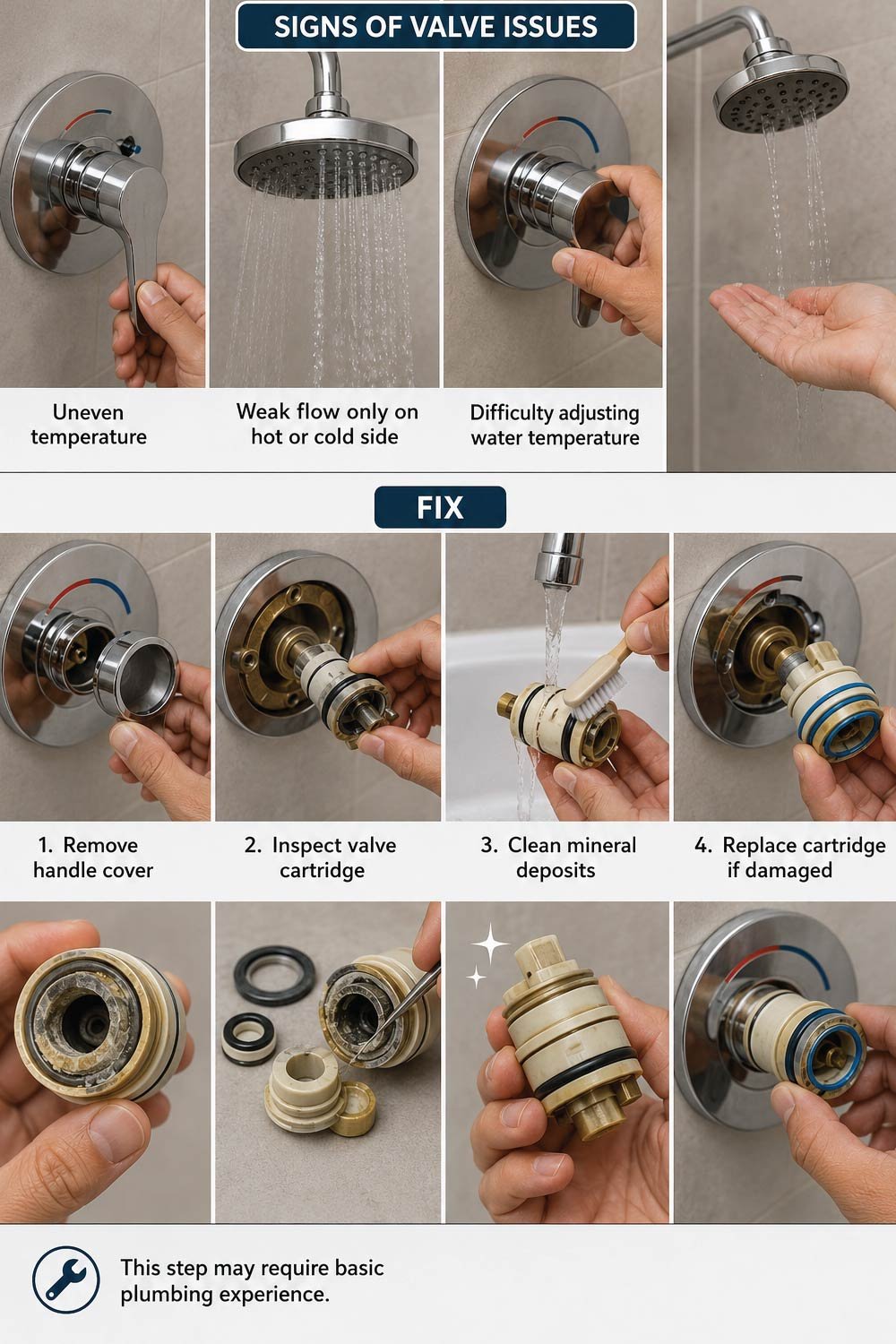 SIGNS OF VALVE ISSUES

Uneven temperature

Weak flow only on hot or cold side

Difficulty adjusting water temperature

FIX

1. Remove handle cover

2. Inspect valve cartridge

3. Clean mineral deposits

4. Replace cartridge if damaged

This step may require basic plumbing experience.