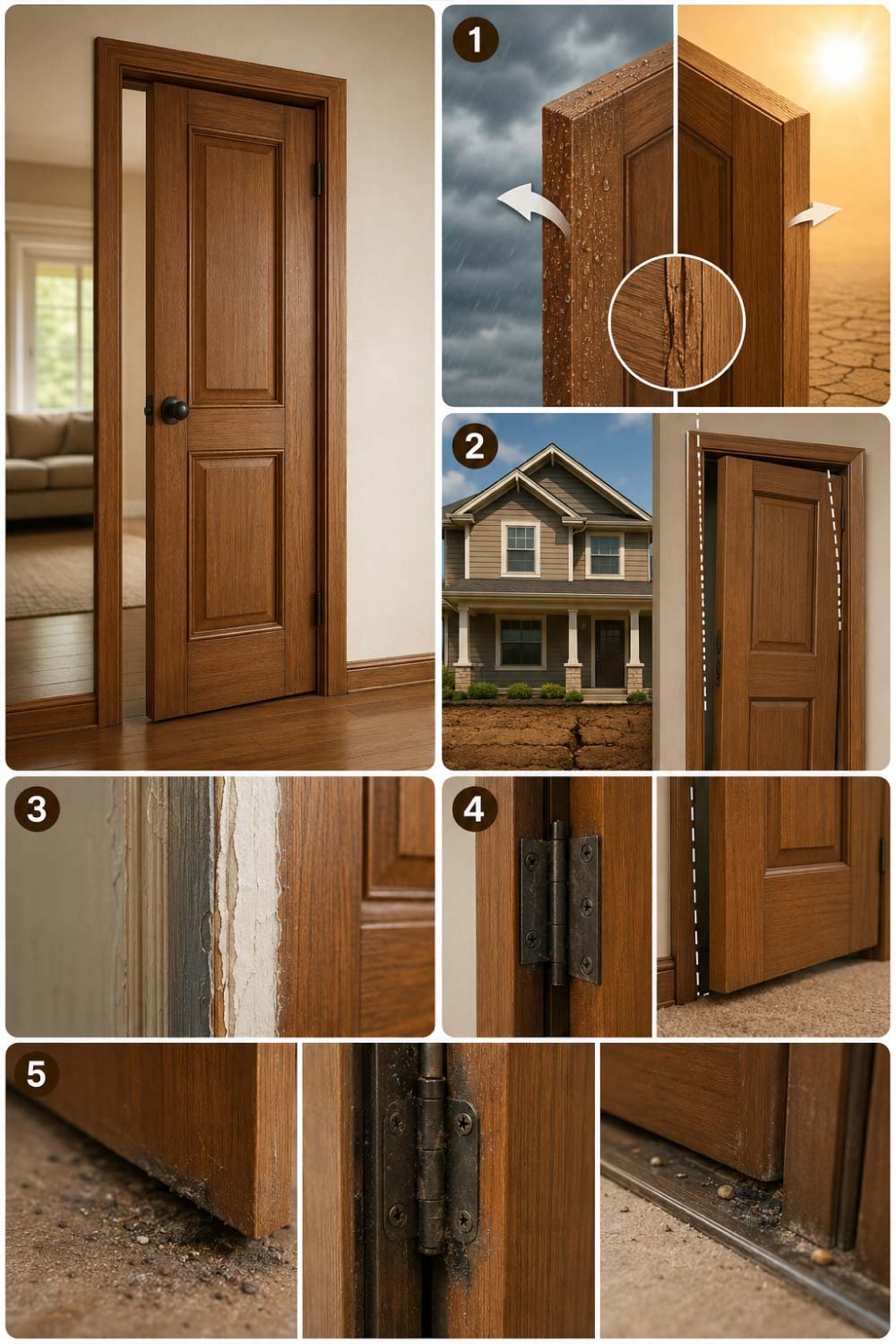 1

2

3

4

5