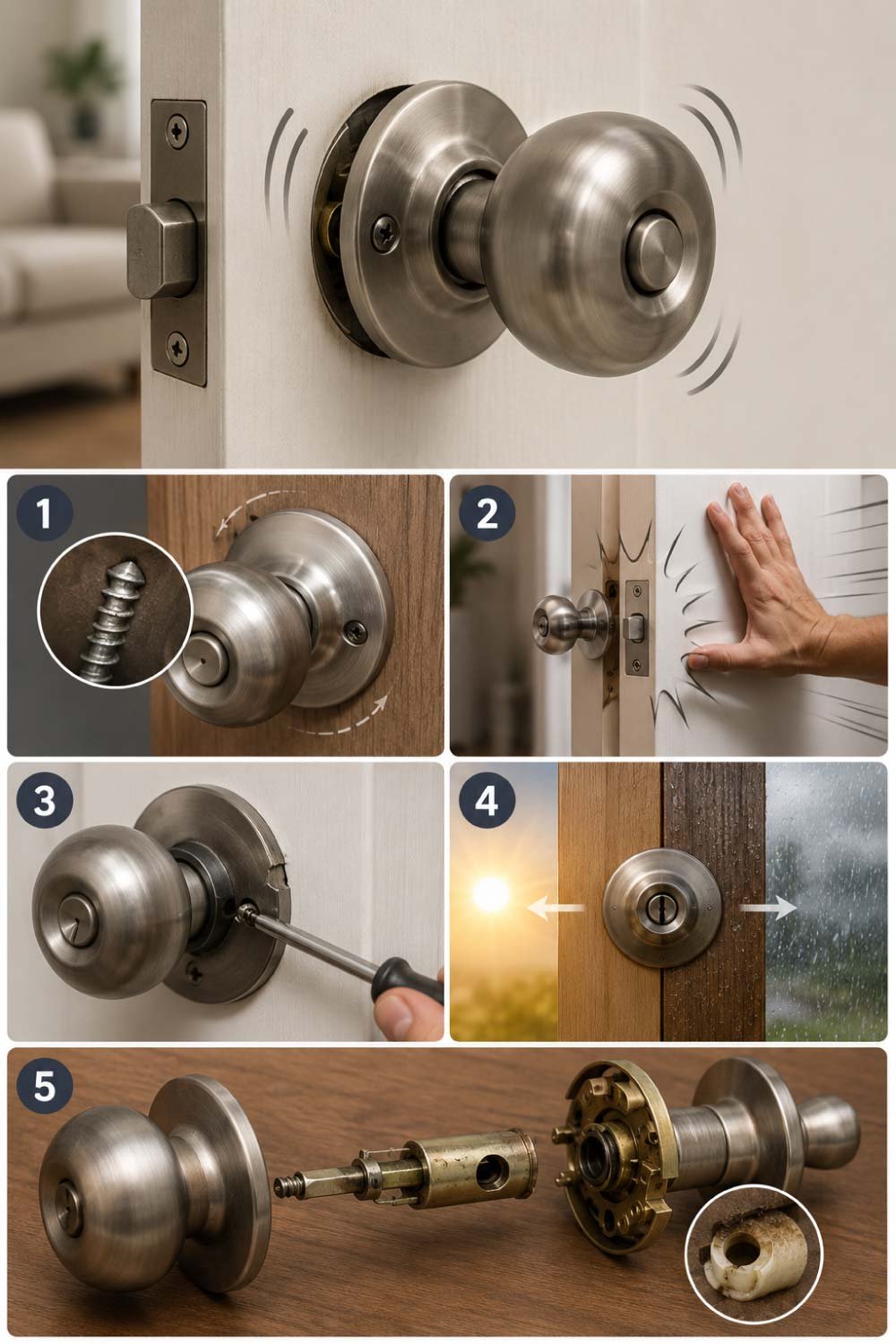 1

2

3

4

5