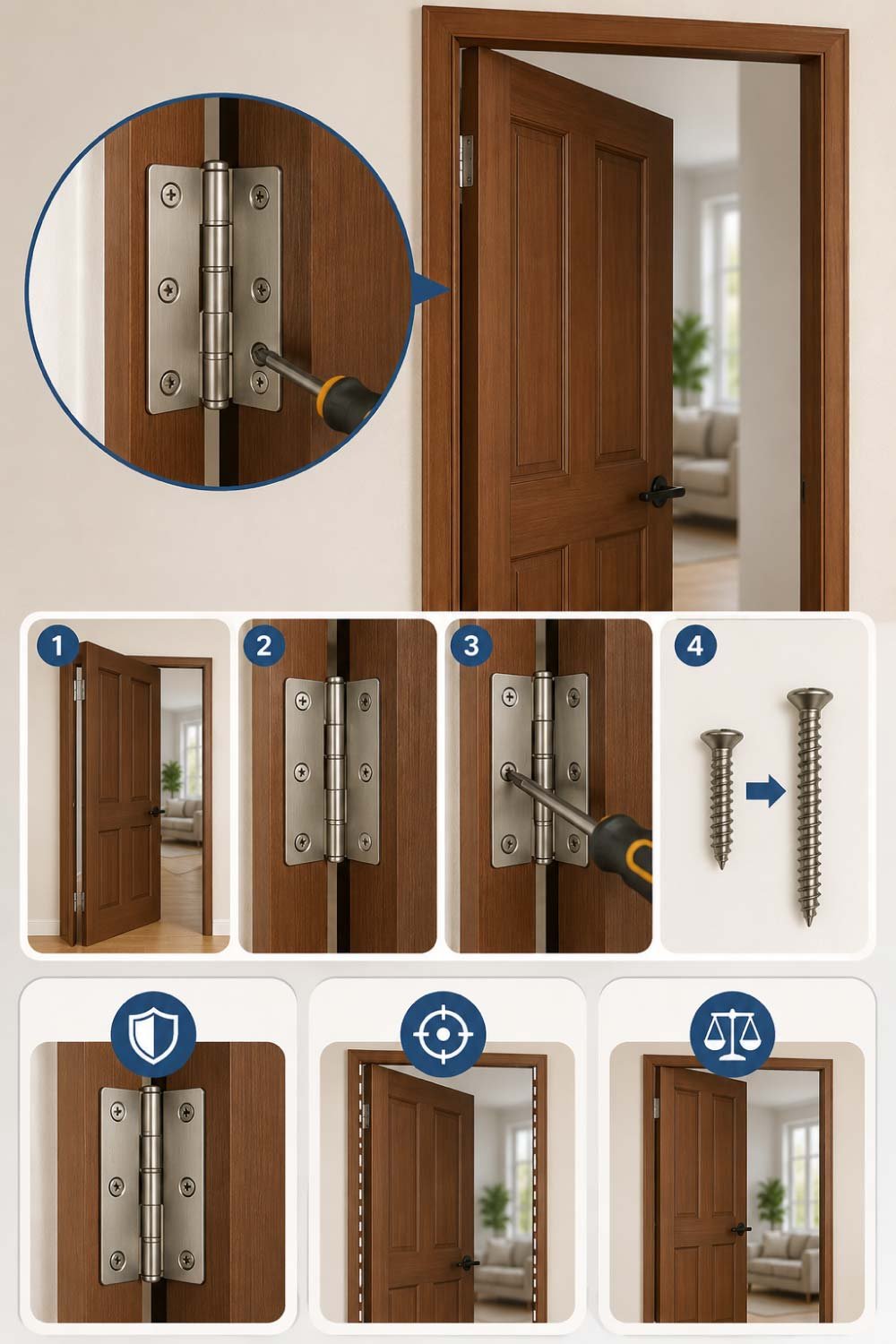 1

2

3

4