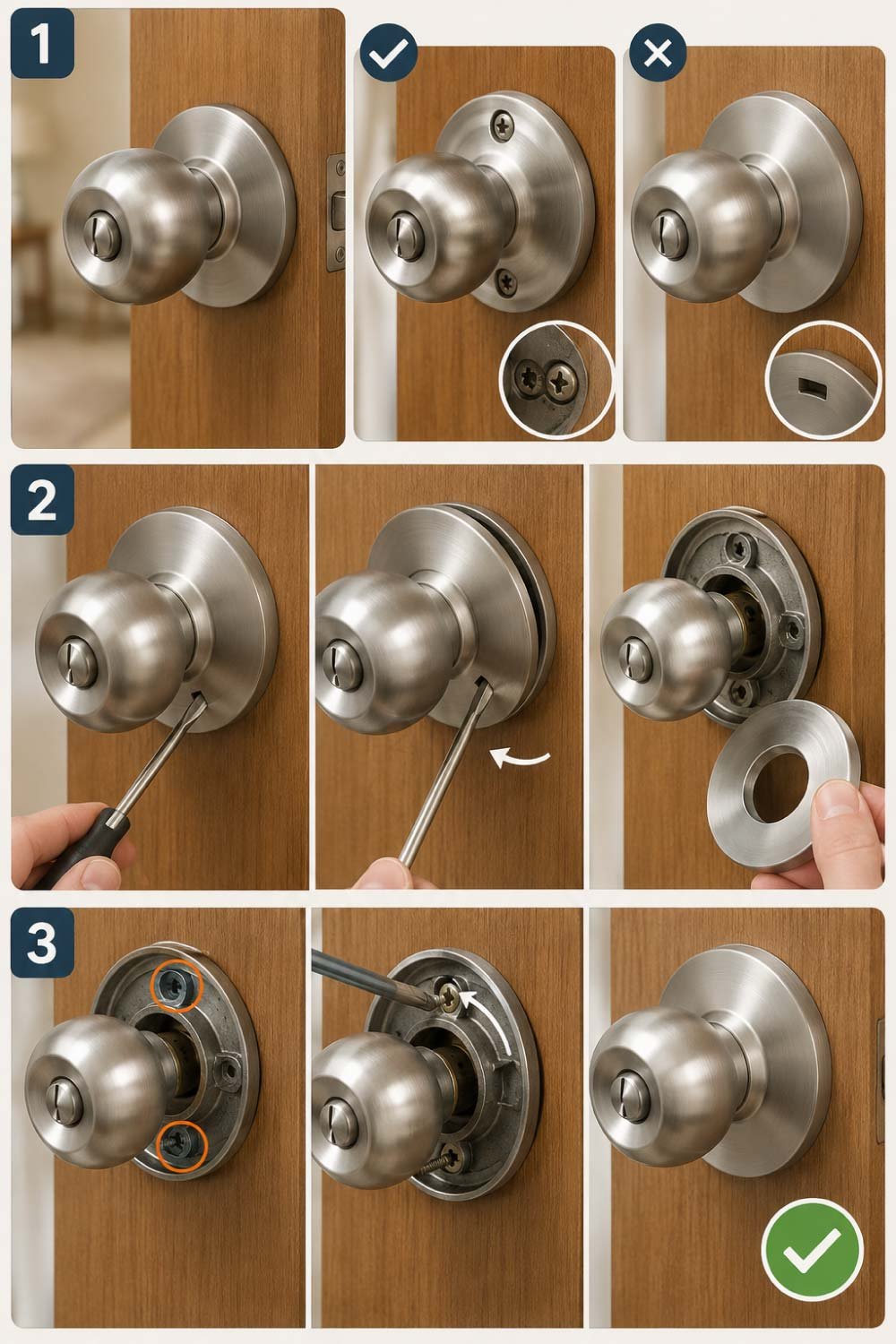 1

2

3