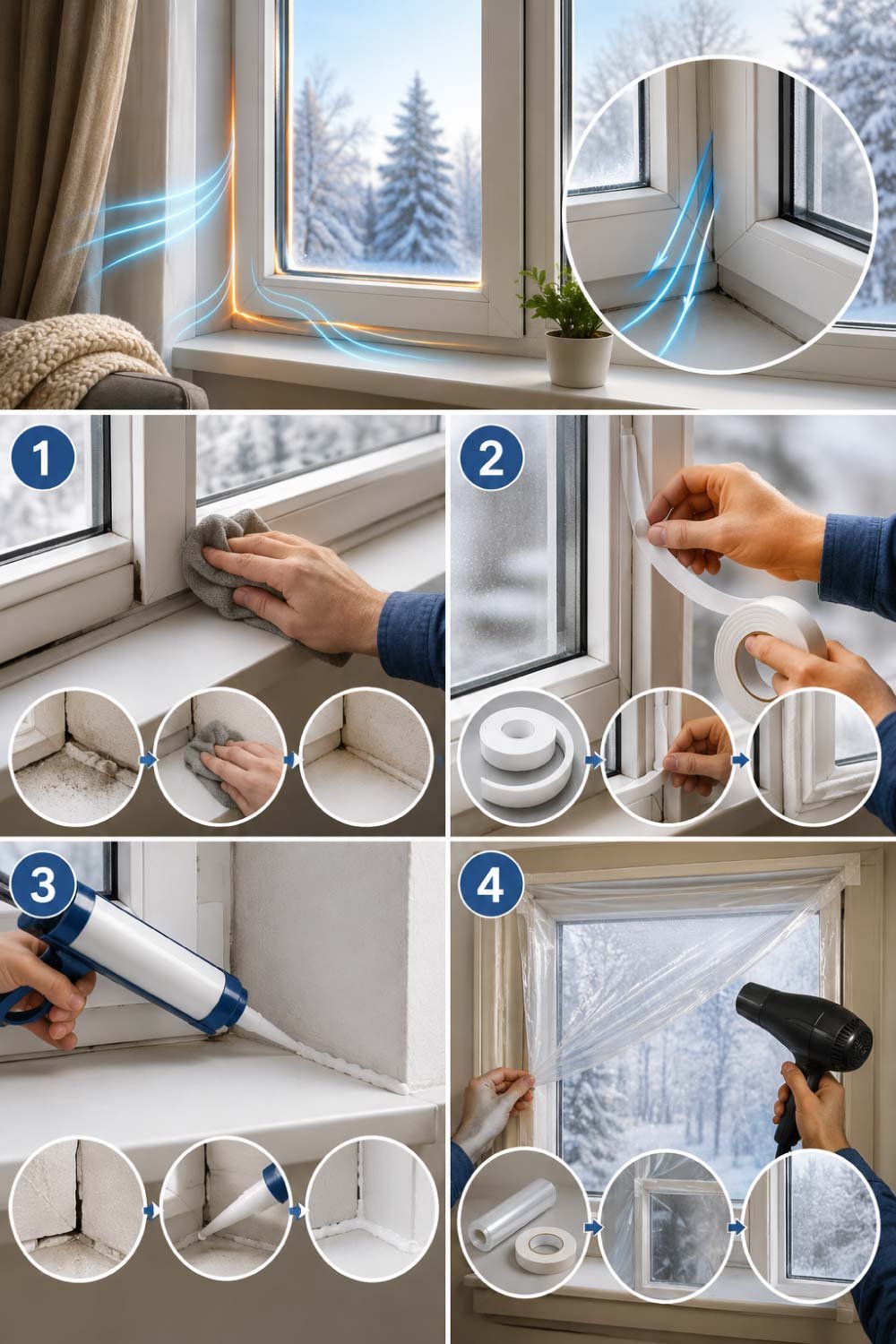 1

2

3

4