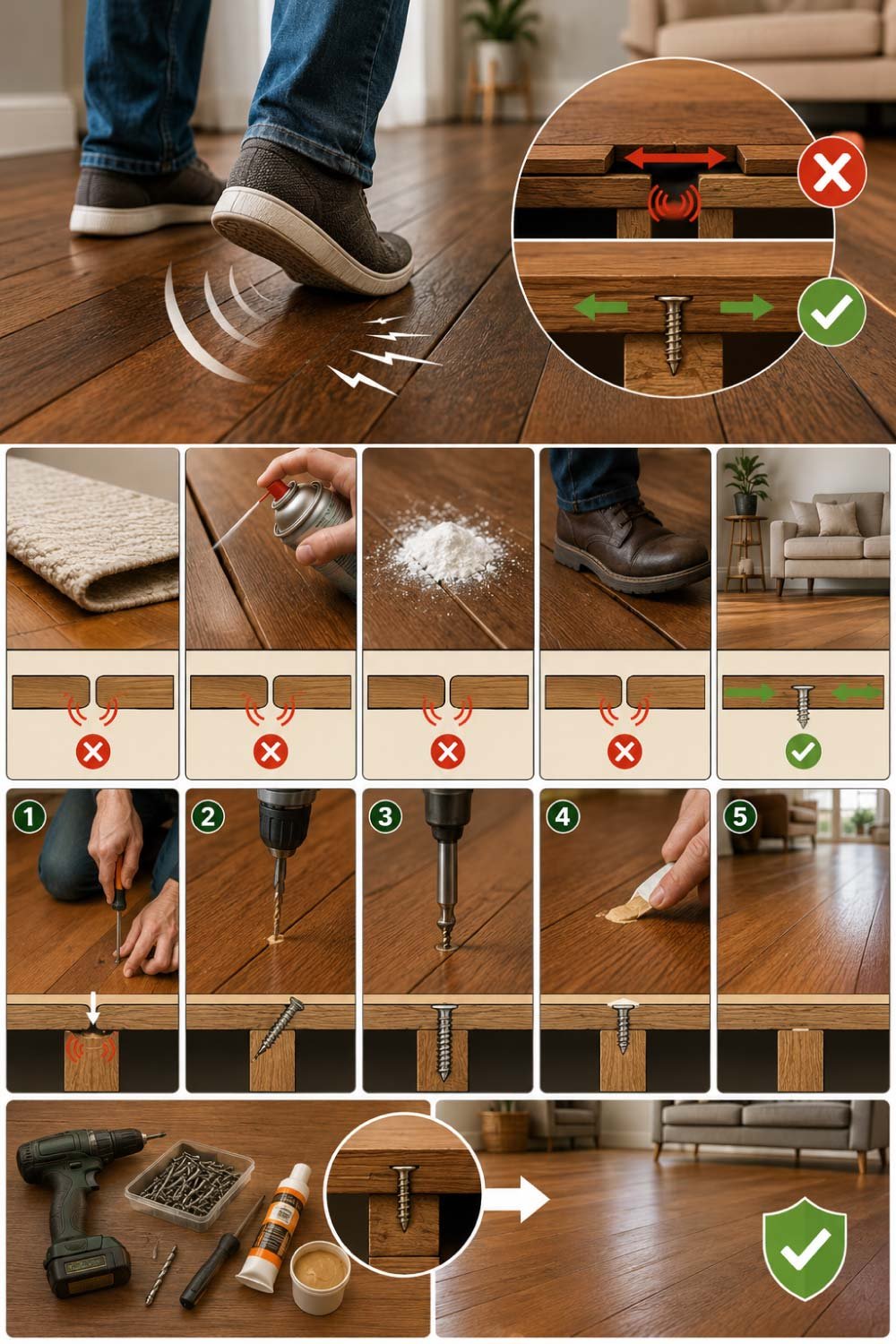 1

2

3

4

5