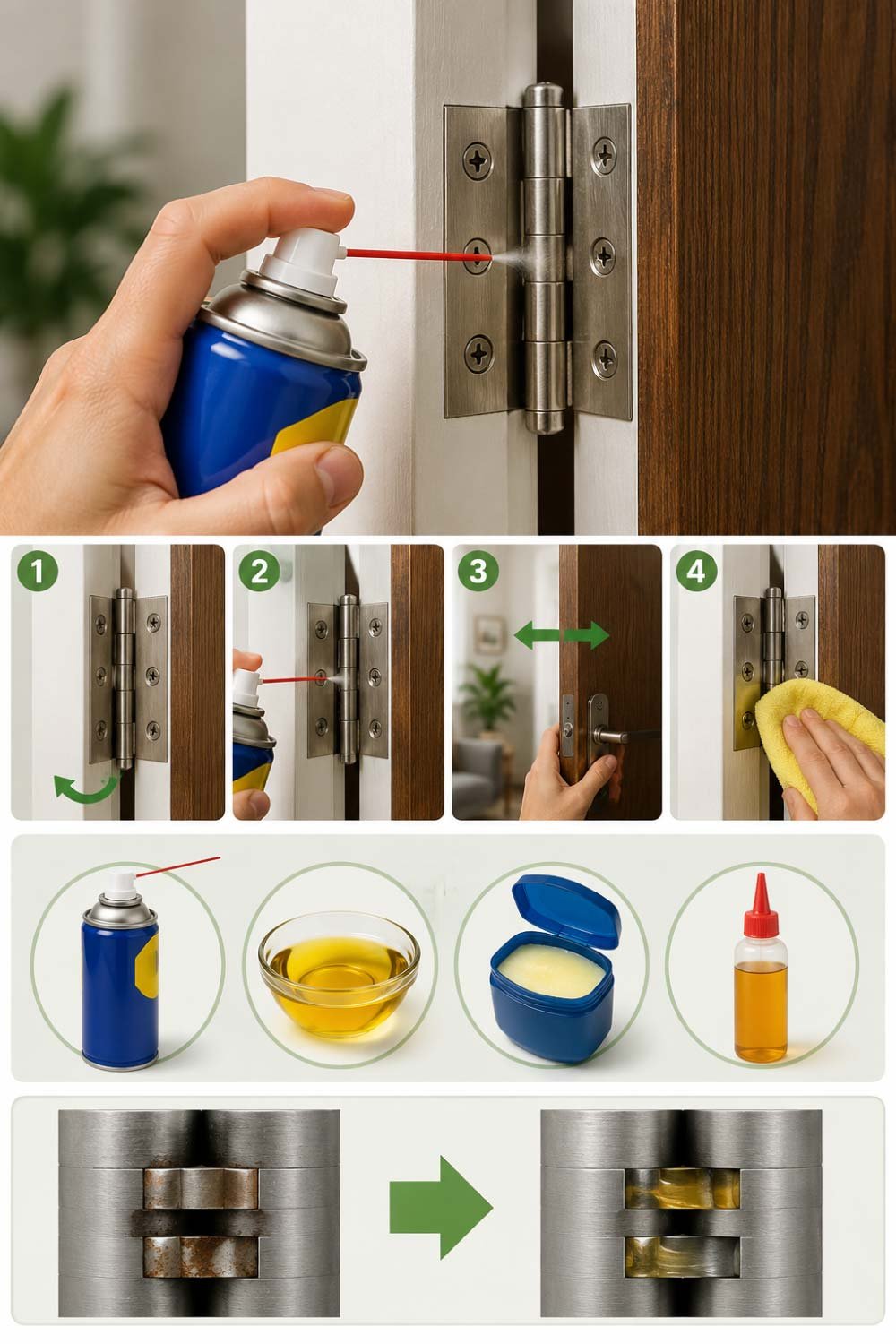 1
2
3
4