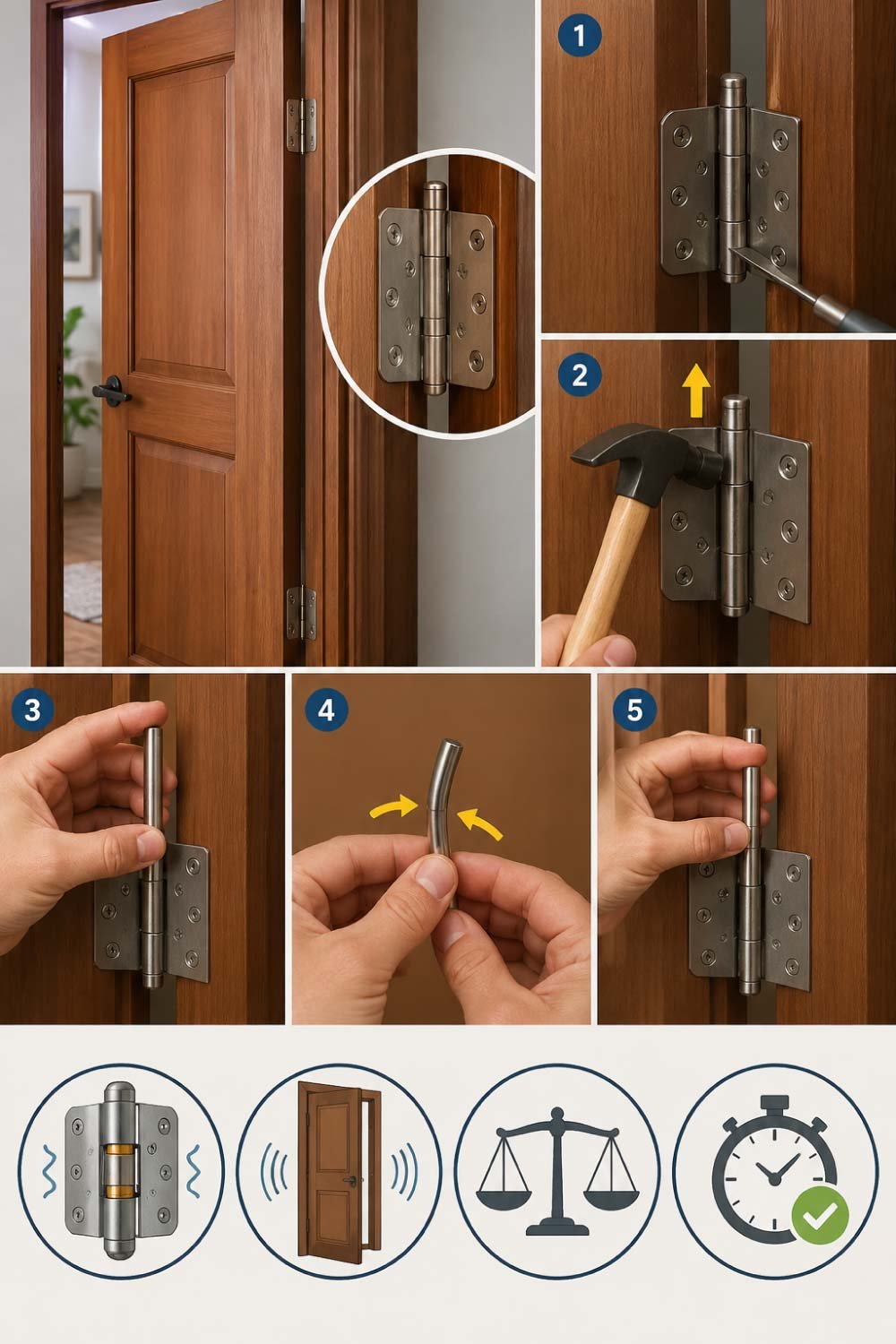 1

2

3

4

5