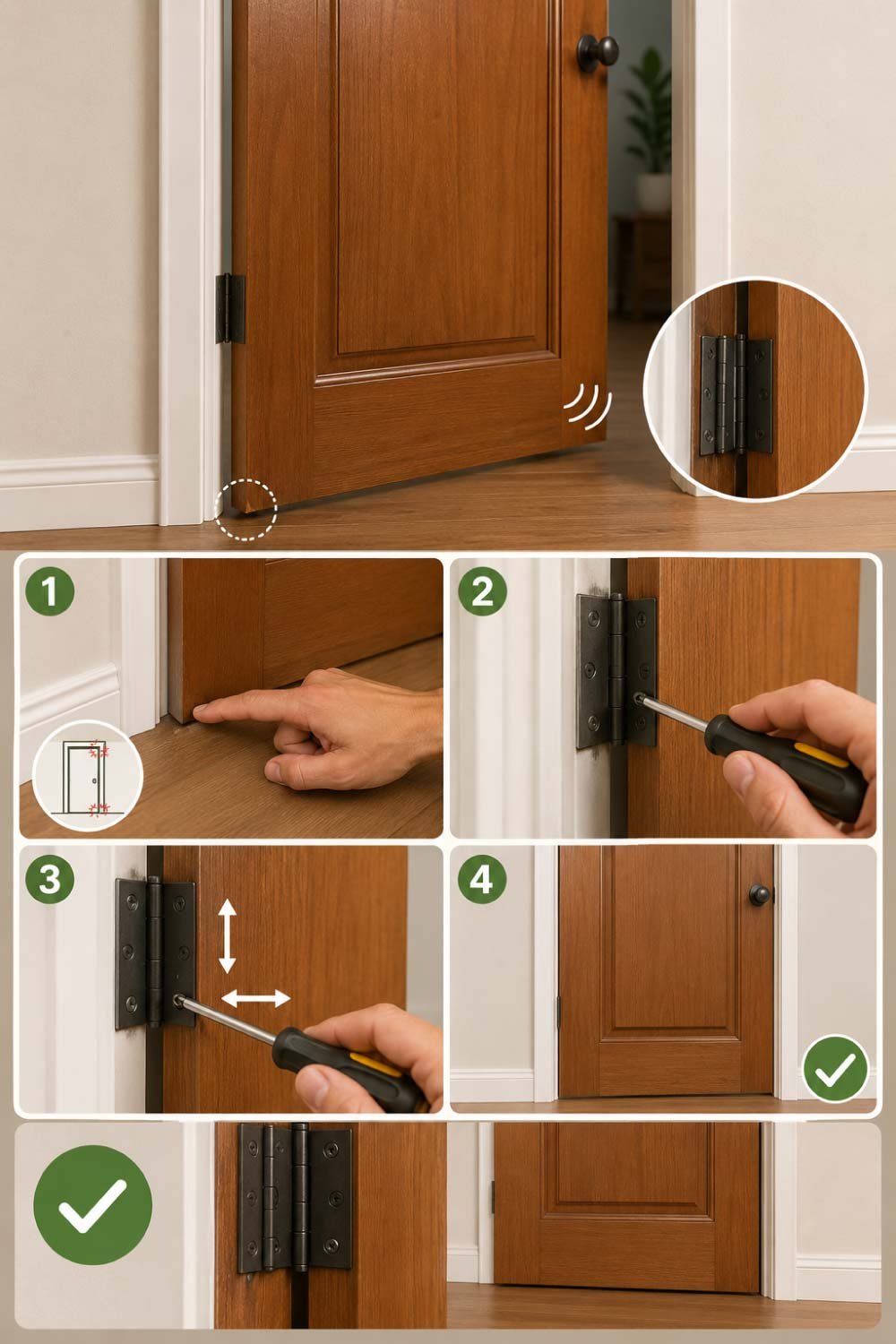 1

2

3

4