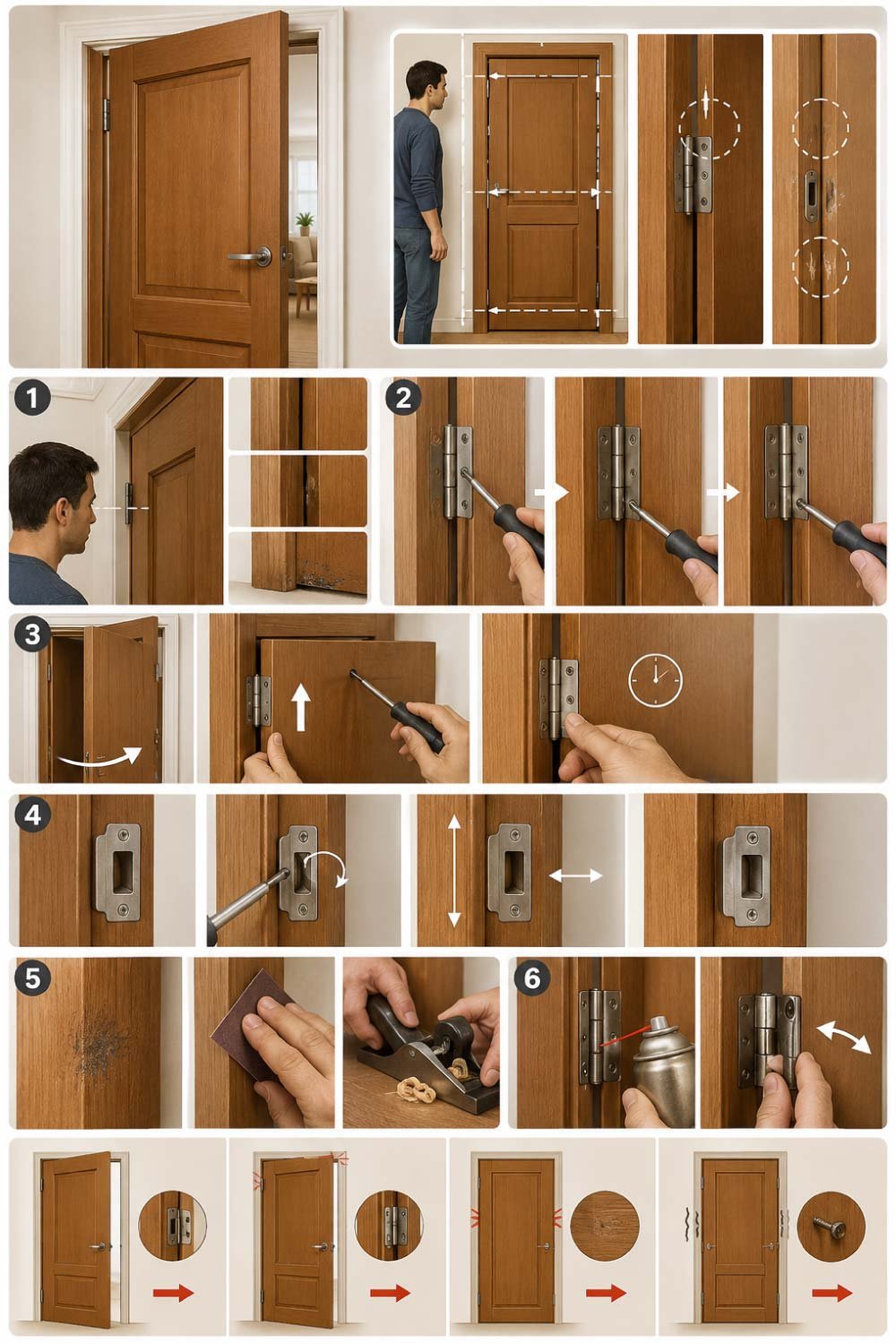 1

2

3

4

5

6