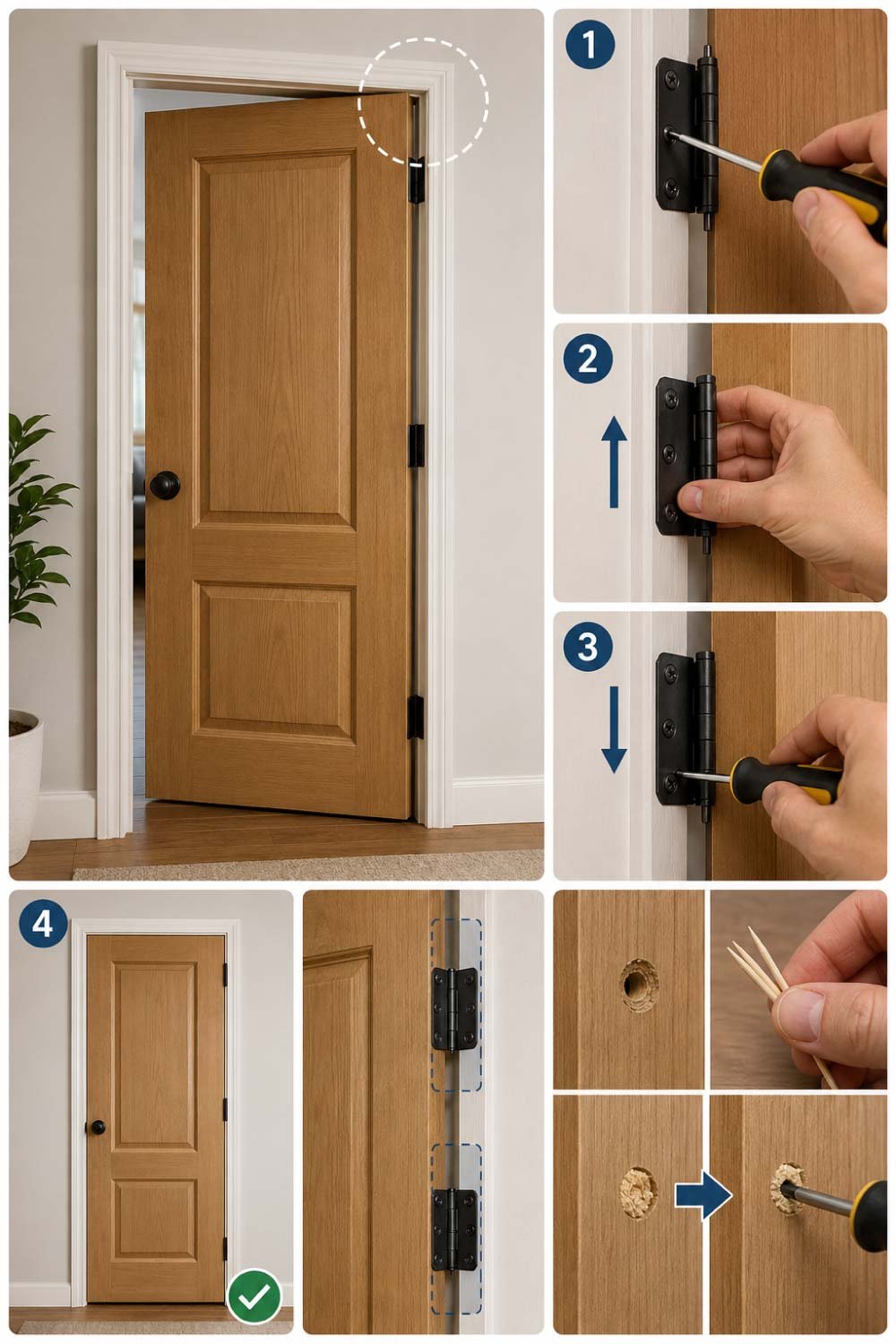 1

2

3

4