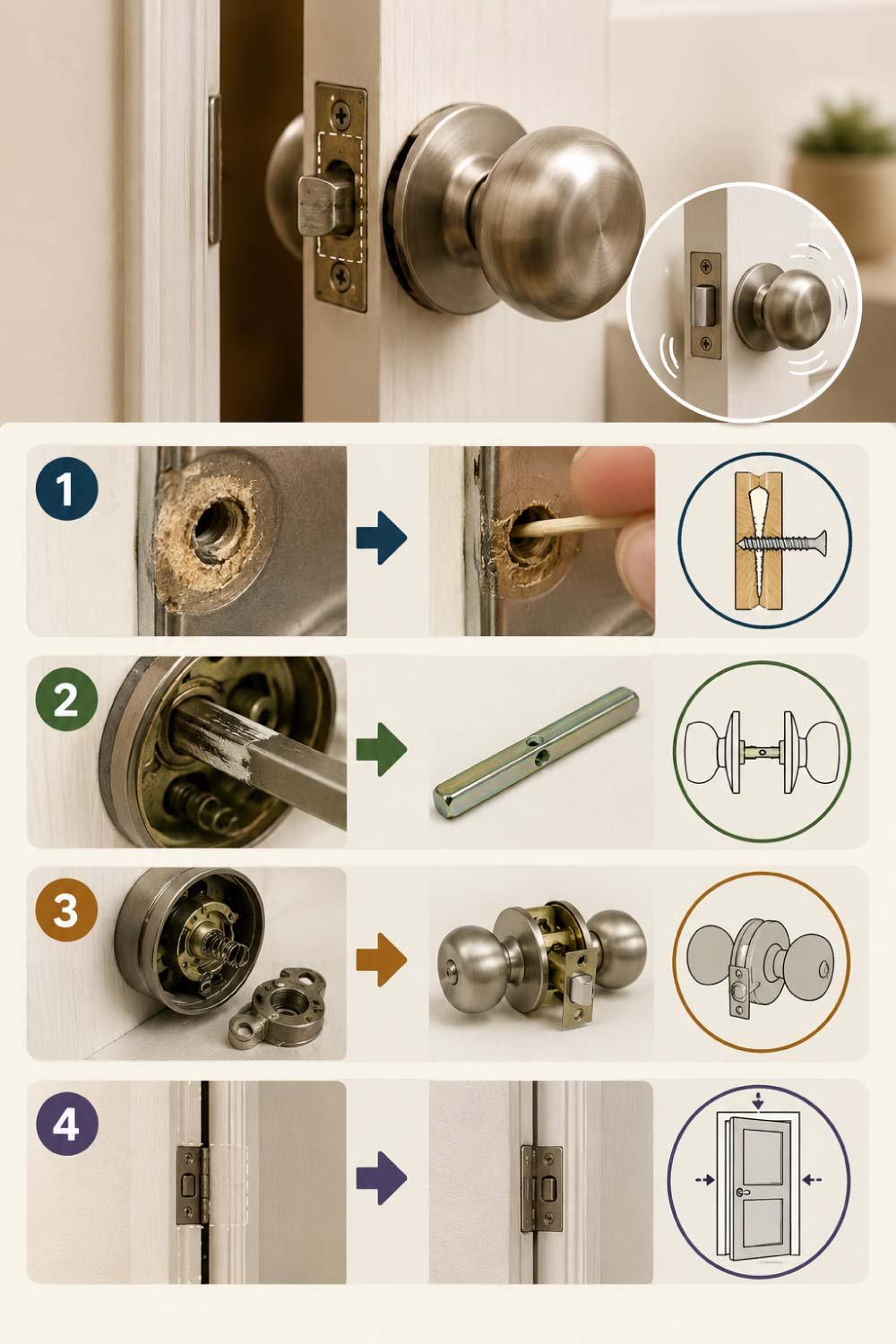 1

2

3

4