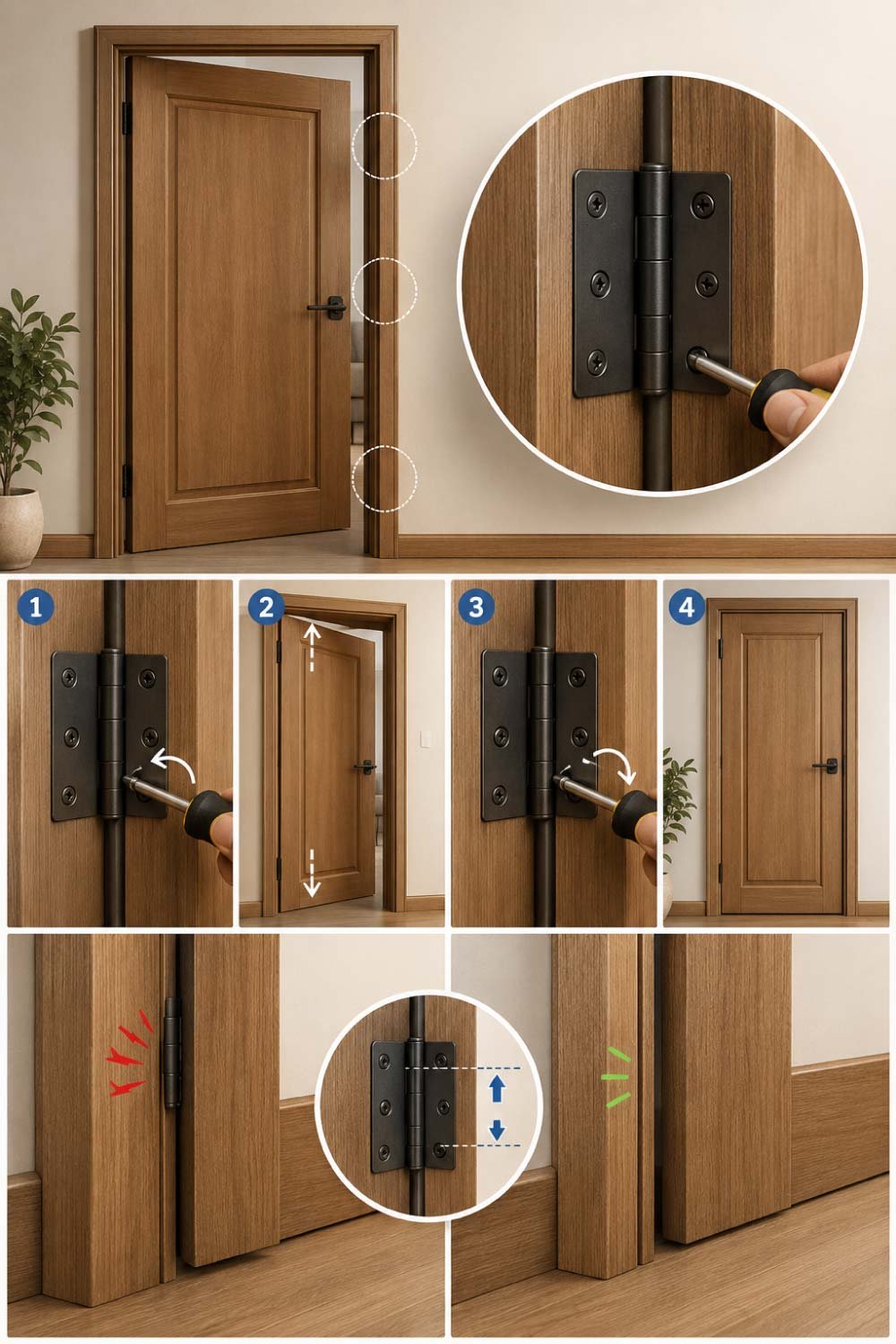 1

2

3

4